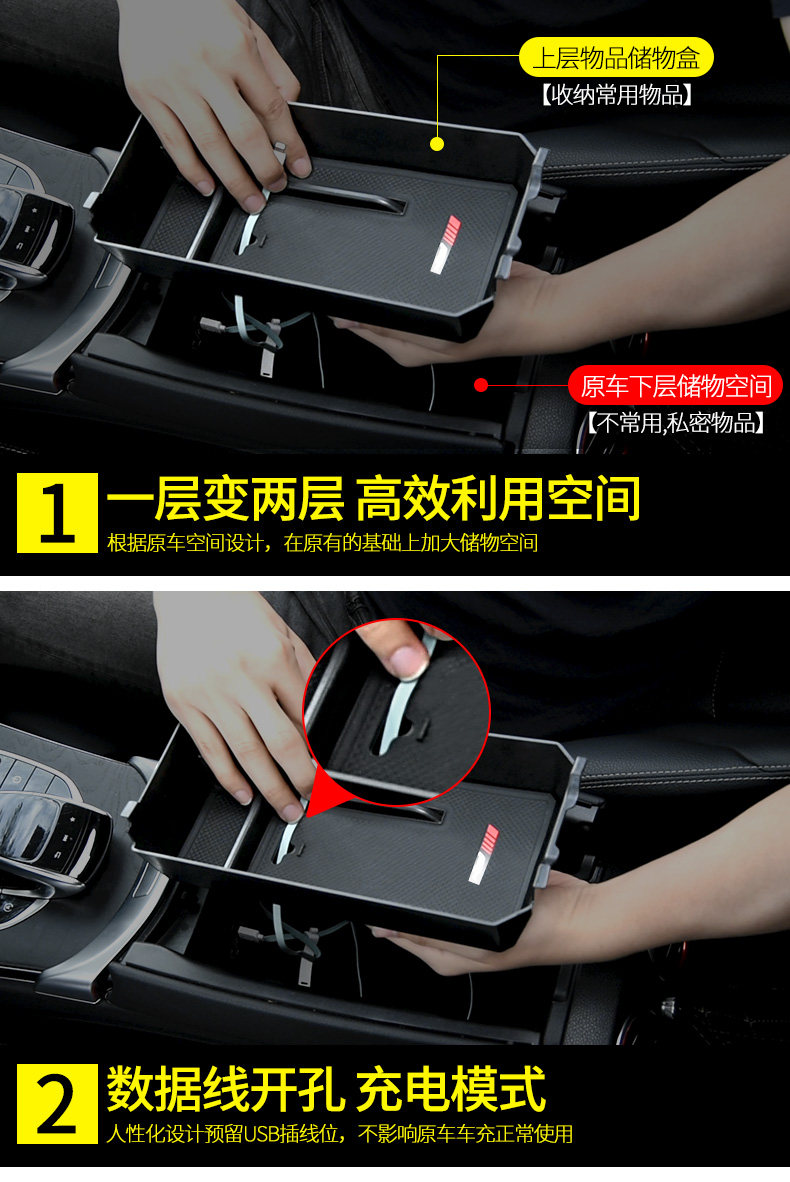 上层物品储物盒
【收纳常用物品】

原车下层储物空间
【不常用,私密物品】

1 一层变两层 高效利用空间
根据原车空间设计，在原有的基础上加大储物空间

2 数据线开孔 充电模式
人性化设计预留USB插线位，不影响原车车充正常使用