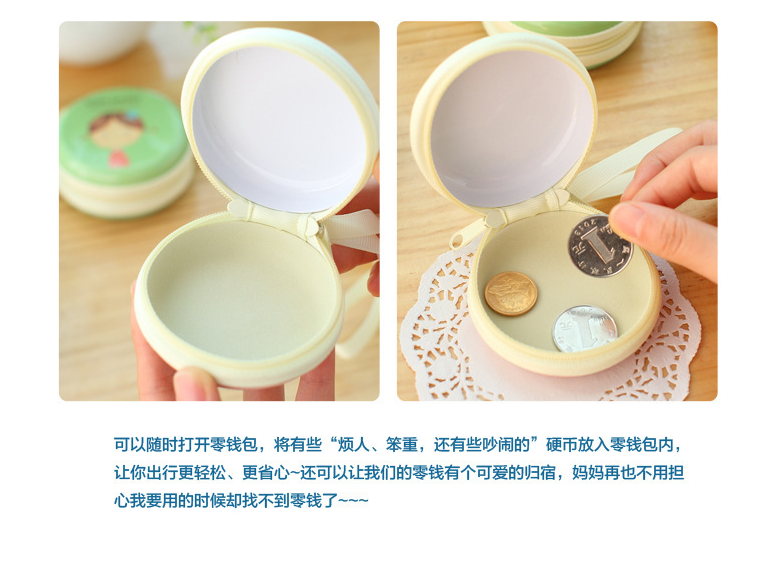 可以随时打开零钱包，将有些“烦人、笨重，还有些吵闹的”硬币放入零钱包内，让你出行更轻松、更省心~还可以让我们的零钱有个可爱的归宿，妈妈再也不用担心我要用的时候却找不到零钱了~~~