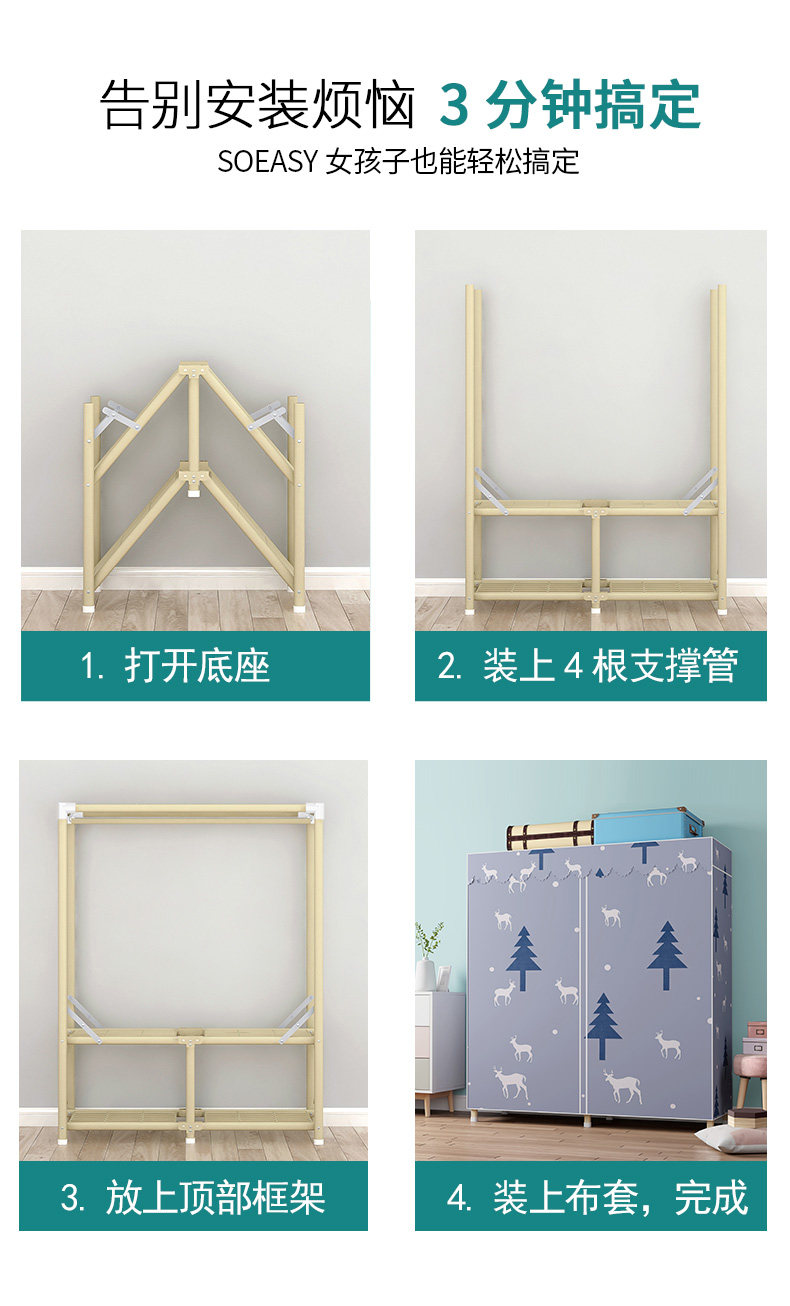 告别安装烦恼 3 分钟搞定

SOEASY 女孩子也能轻松搞定

1. 打开底座

2. 装上 4 根支撑管

3. 放上顶部框架

4. 装上布套，完成