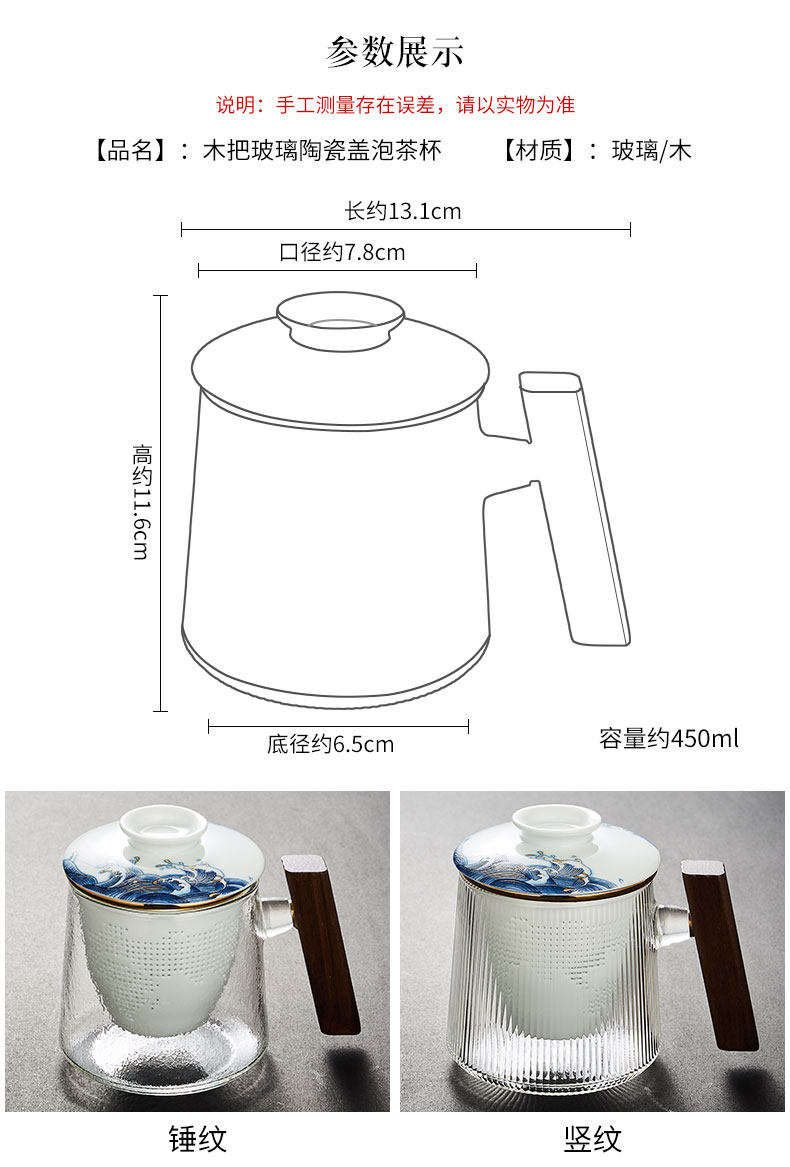 参数展示

说明：手工测量存在误差，请以实物为准

【品名】：木把玻璃陶瓷盖泡茶杯　　【材质】：玻璃/木

长约13.1cm

口径约7.8cm

高约11.6cm

底径约6.5cm

容量约450ml

锤纹

竖纹