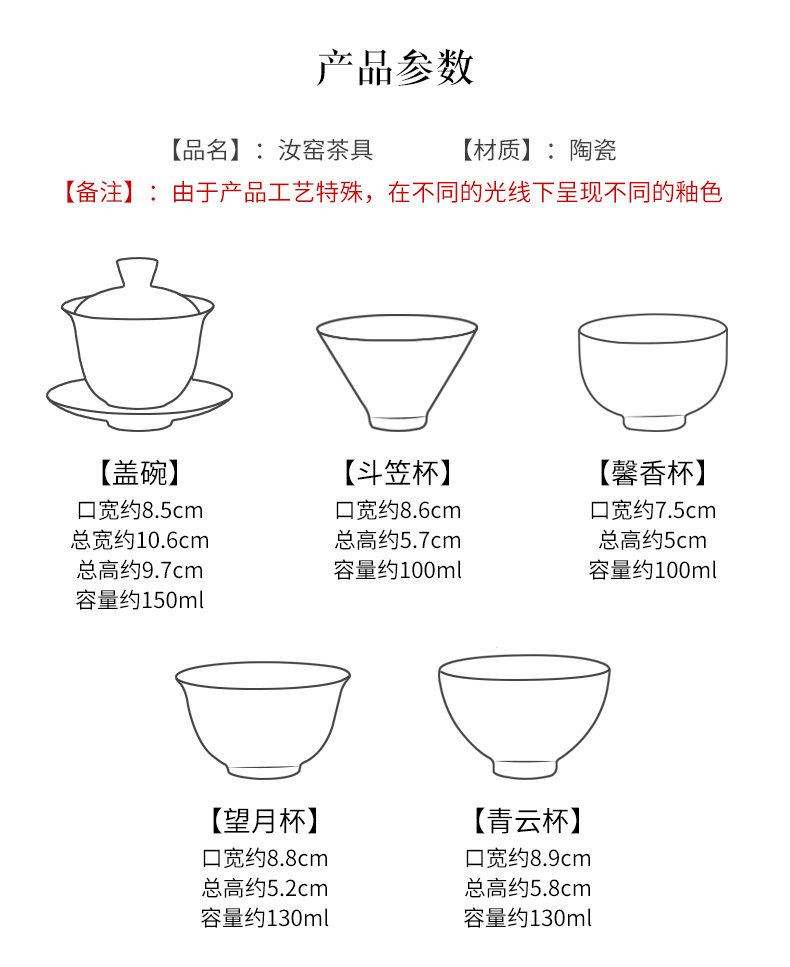 产品参数

【品名】：汝窑茶具　　【材质】：陶瓷

【备注】：由于产品工艺特殊，在不同的光线下呈现不同的釉色

【盖碗】
口宽约8.5cm
总宽约10.6cm
总高约9.7cm
容量约150ml

【斗笠杯】
口宽约8.6cm
总高约5.7cm
容量约100ml

【馨香杯】
口宽约7.5cm
总高约5cm
容量约100ml

【望月杯】
口宽约8.8cm
总高约5.2cm
容量约130ml

【青云杯】
口宽约8.9cm
总高约5.8cm
容量约130ml