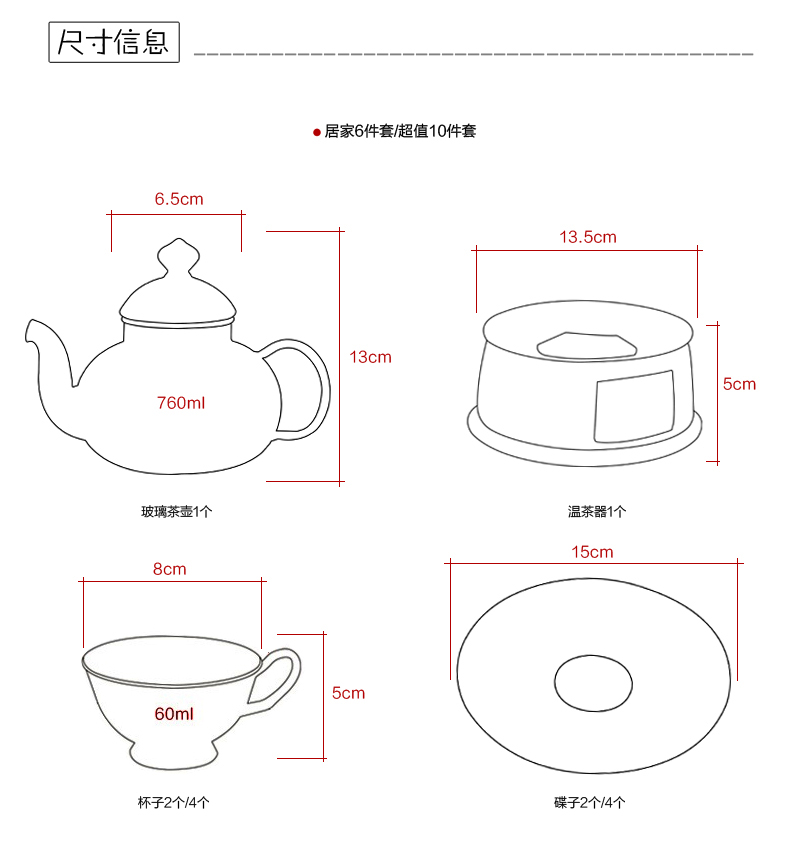 尺寸信息

● 居家6件套/超值10件套

6.5cm

13cm

760ml

玻璃茶壶1个

13.5cm

5cm

温茶器1个

8cm

5cm

60ml

杯子2个/4个

15cm

碟子2个/4个