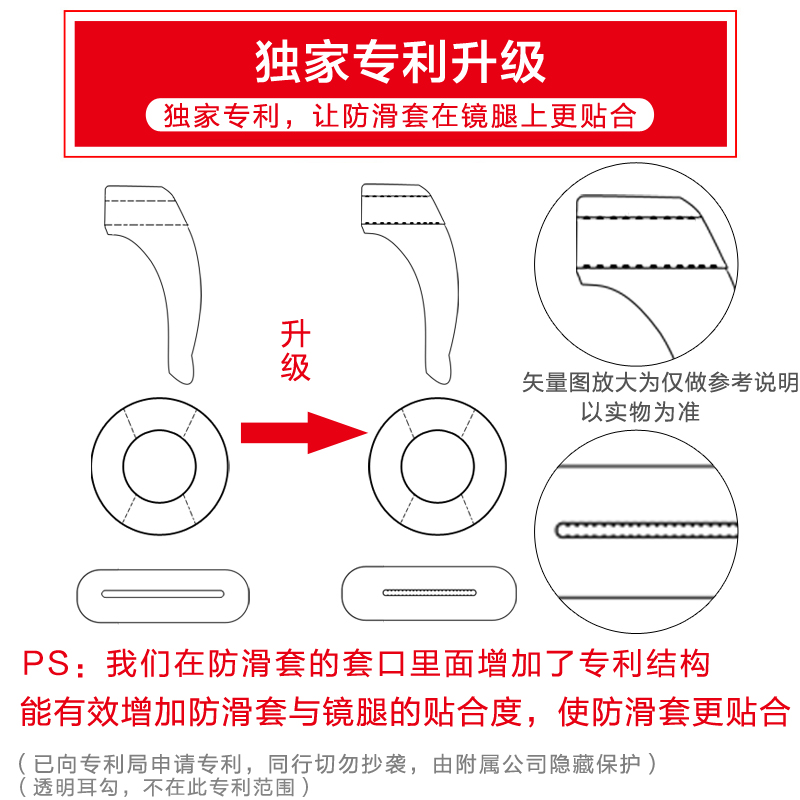 独家专利升级

独家专利，让防滑套在镜腿上更贴合

升级

矢量图放大为仅做参考说明
以实物为准

PS：我们在防滑套的套口里面增加了专利结构
能有效增加防滑套与镜腿的贴合度，使防滑套更贴合

（已向专利局申请专利，同行切勿抄袭，由附属公司隐藏保护）
（透明耳勾，不在此专利范围）