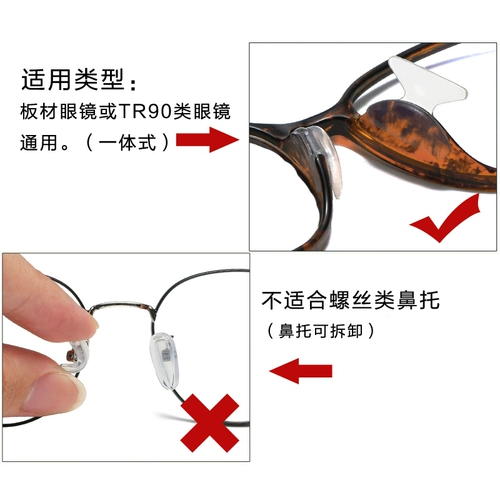 适用类型：

板材眼镜或TR90类眼镜通用。（一体式）

不适合螺丝类鼻托

（鼻托可拆卸）