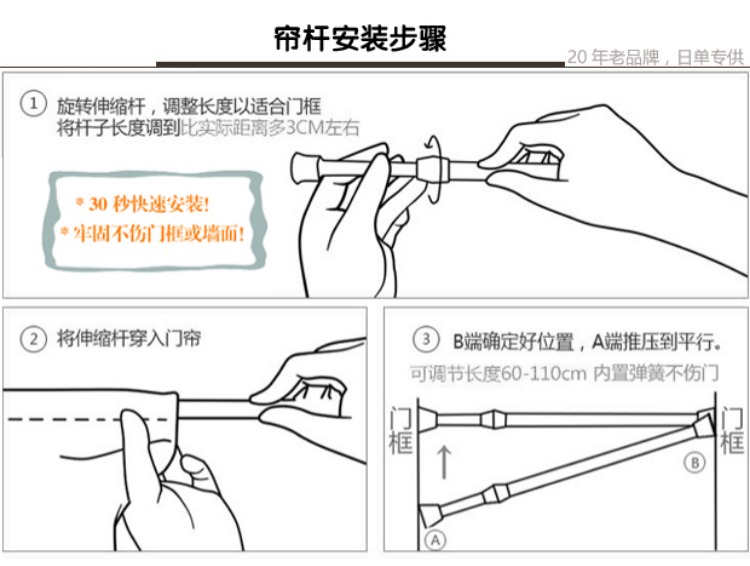 帘杆安装步骤

20 年老品牌，日单专供

① 旋转伸缩杆，调整长度以适合门框
将杆子长度调到比实际距离多3CM左右

* 30 秒快速安装!
* 牢固不伤门框或墙面!

② 将伸缩杆穿入门帘

③ B端确定好位置，A端推压到平行。
可调节长度60-110cm 内置弹簧不伤门

门框

门框

Ⓑ

Ⓐ