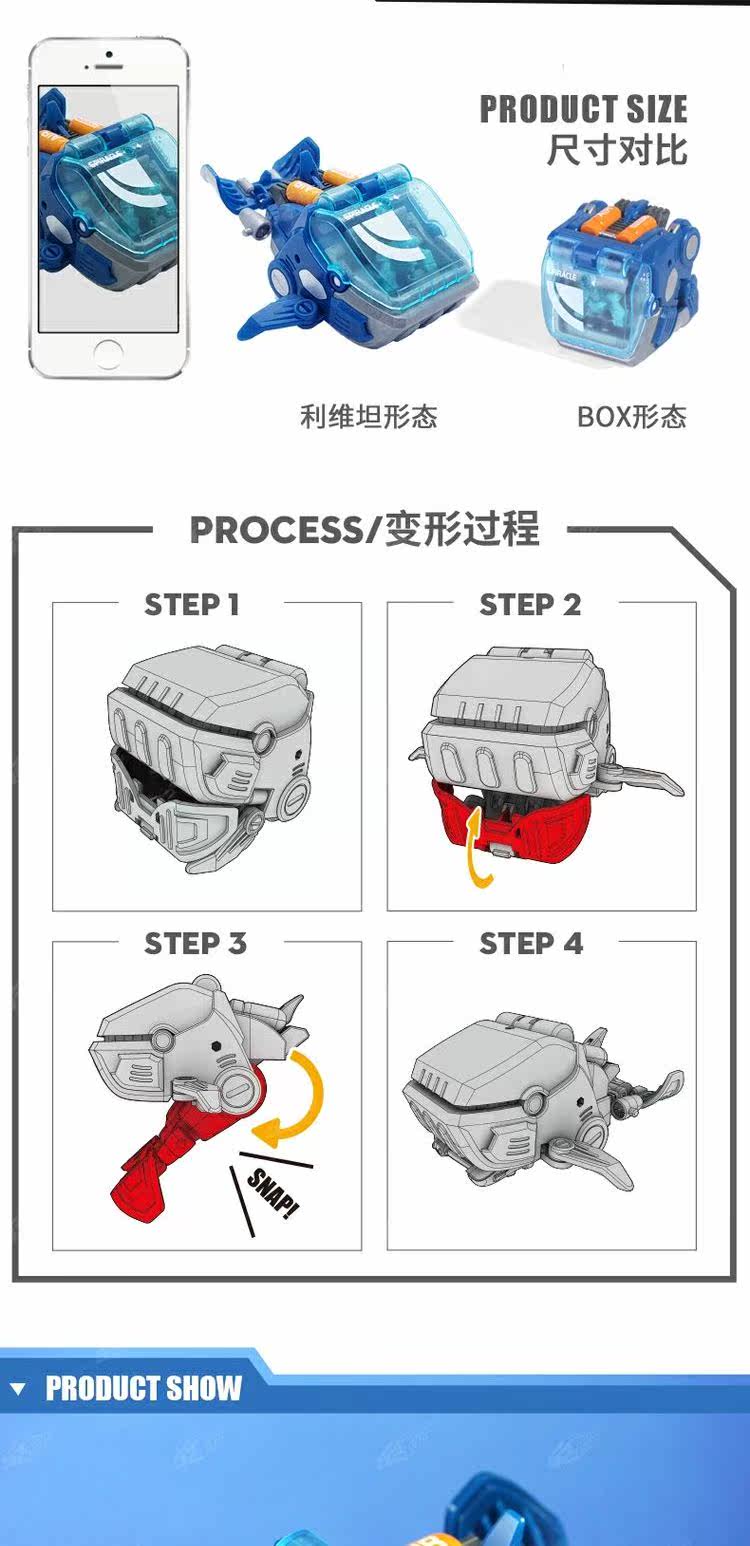 PRODUCT SIZE
尺寸对比

利维坦形态

BOX形态

PROCESS/变形过程

STEP 1

STEP 2

STEP 3

SNAP!

STEP 4

PRODUCT SHOW