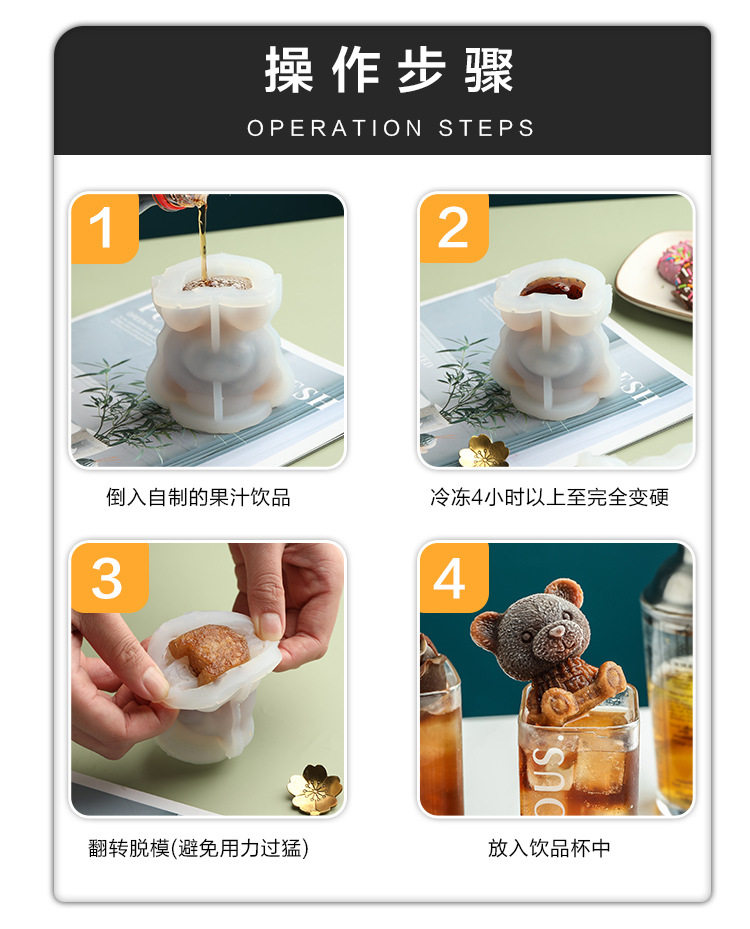 操作步骤

OPERATION STEPS

1

倒入自制的果汁饮品

2

冷冻4小时以上至完全变硬

3

翻转脱模(避免用力过猛)

4

放入饮品杯中