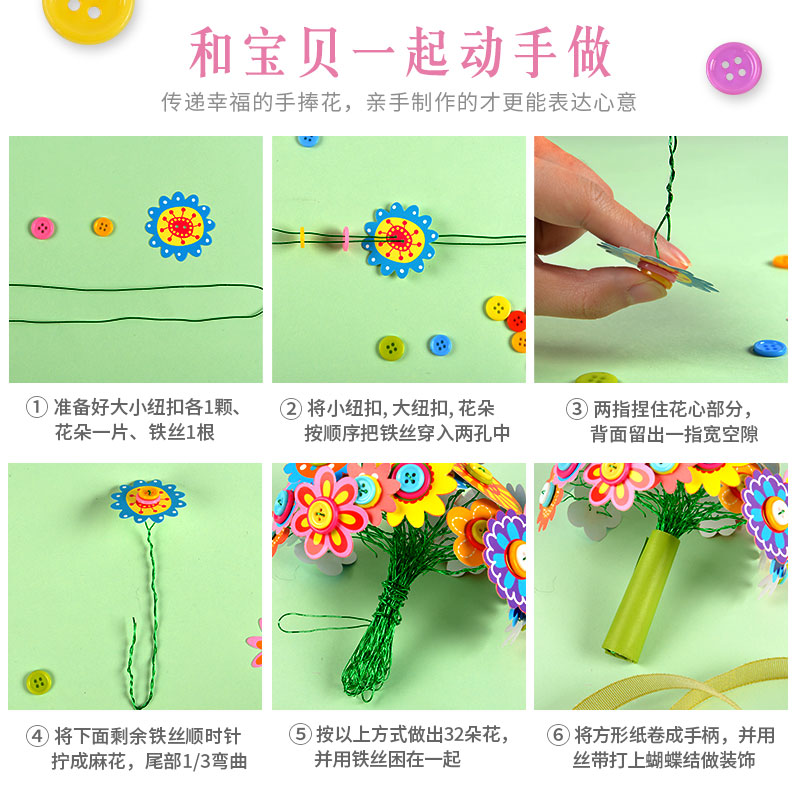 和宝贝一起动手做

传递幸福的手捧花，亲手制作的才更能表达心意

① 准备好大小纽扣各1颗、花朵一片、铁丝1根

② 将小纽扣, 大纽扣, 花朵按顺序把铁丝穿入两孔中

③ 两指捏住花心部分，背面留出一指宽空隙

④ 将下面剩余铁丝顺时针拧成麻花，尾部1/3弯曲

⑤ 按以上方式做出32朵花，并用铁丝困在一起

⑥ 将方形纸卷成手柄，并用丝带打上蝴蝶结做装饰