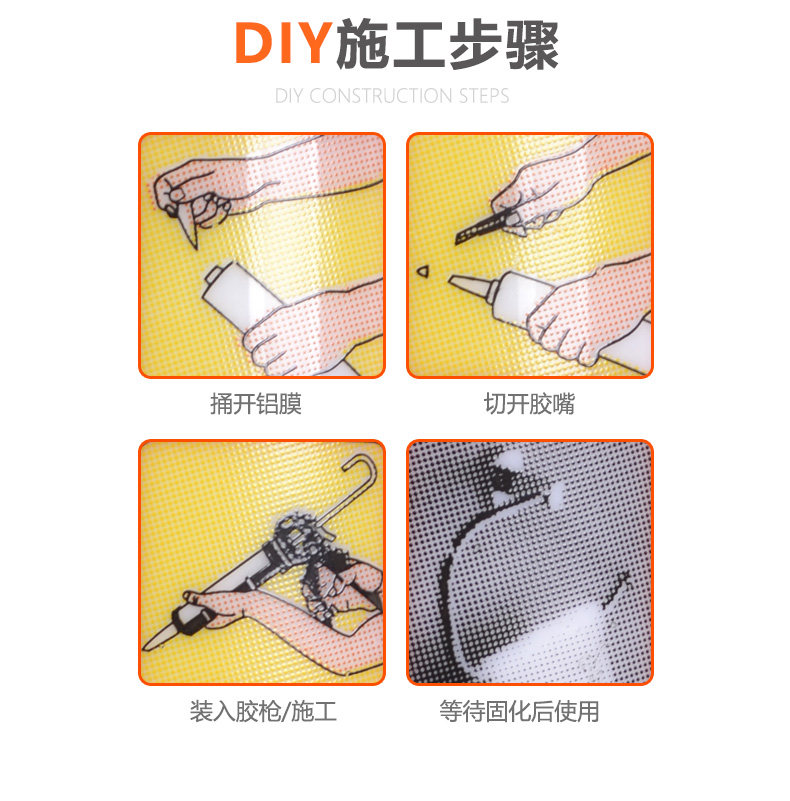 DIY施工步骤

DIY CONSTRUCTION STEPS

捅开铝膜

切开胶嘴

装入胶枪/施工

等待固化后使用