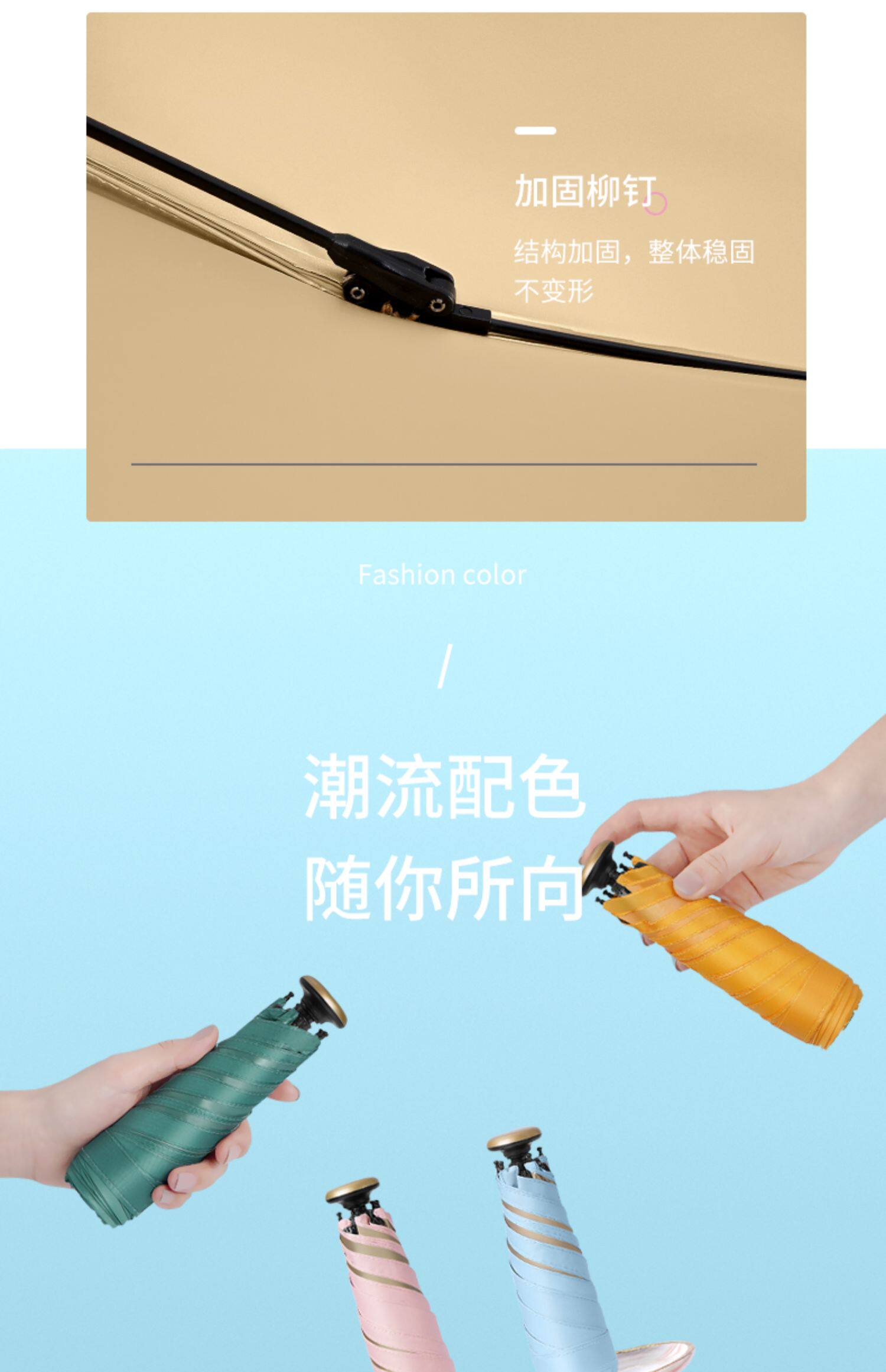 加固柳钉

结构加固，整体稳固不变形

Fashion color

/

潮流配色
随你所向