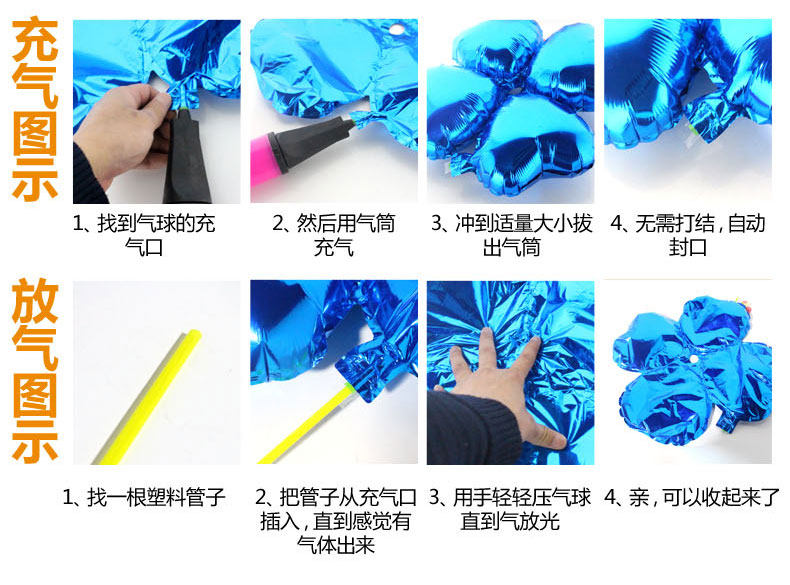 充气图示

1、找到气球的充气口

2、然后用气筒充气

3、冲到适量大小拔出气筒

4、无需打结，自动封口

放气图示

1、找一根塑料管子

2、把管子从充气口插入，直到感觉有气体出来

3、用手轻轻压气球直到气放光

4、亲，可以收起来了