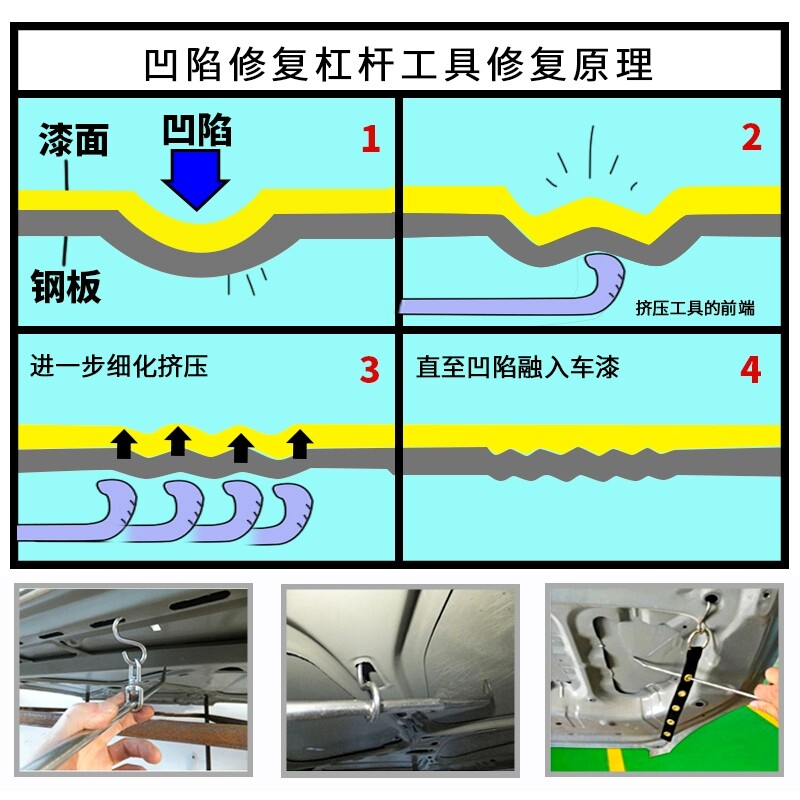 凹陷修复杠杆工具修复原理

漆面
凹陷
1
钢板

2
挤压工具的前端

进一步细化挤压
3

直至凹陷融入车漆
4