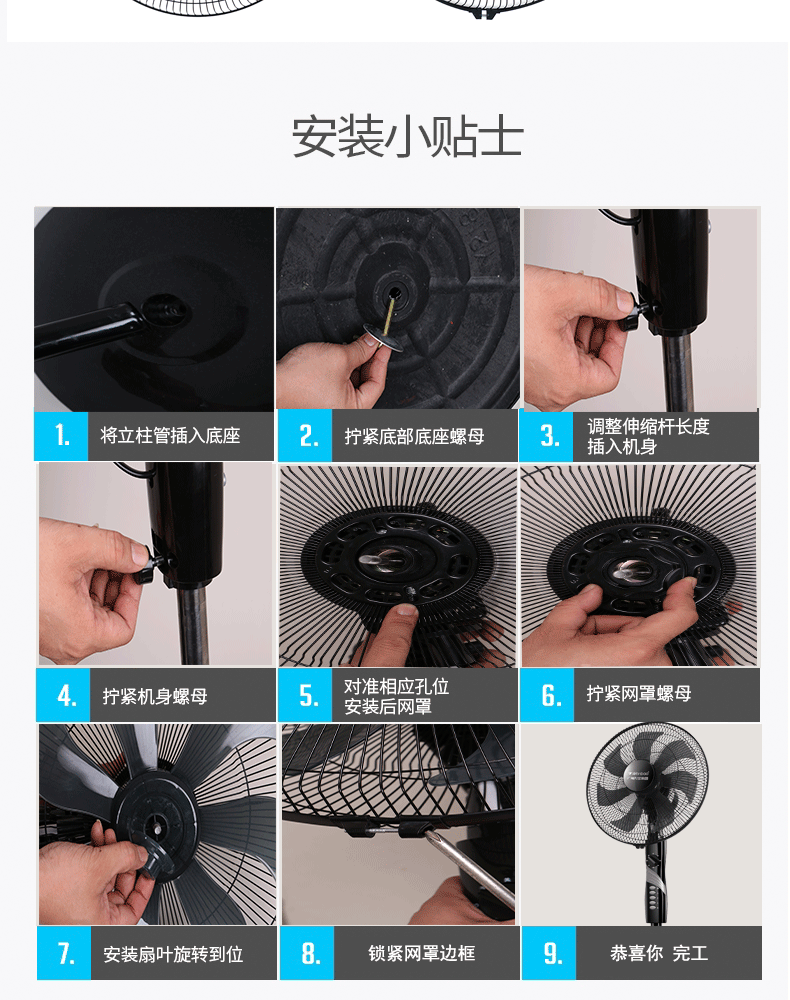 安装小贴士

1. 将立柱管插入底座

2. 拧紧底部底座螺母

3. 调整伸缩杆长度插入机身

4. 拧紧机身螺母

5. 对准相应孔位安装后网罩

6. 拧紧网罩螺母

7. 安装扇叶旋转到位

8. 锁紧网罩边框

9. 恭喜你 完工