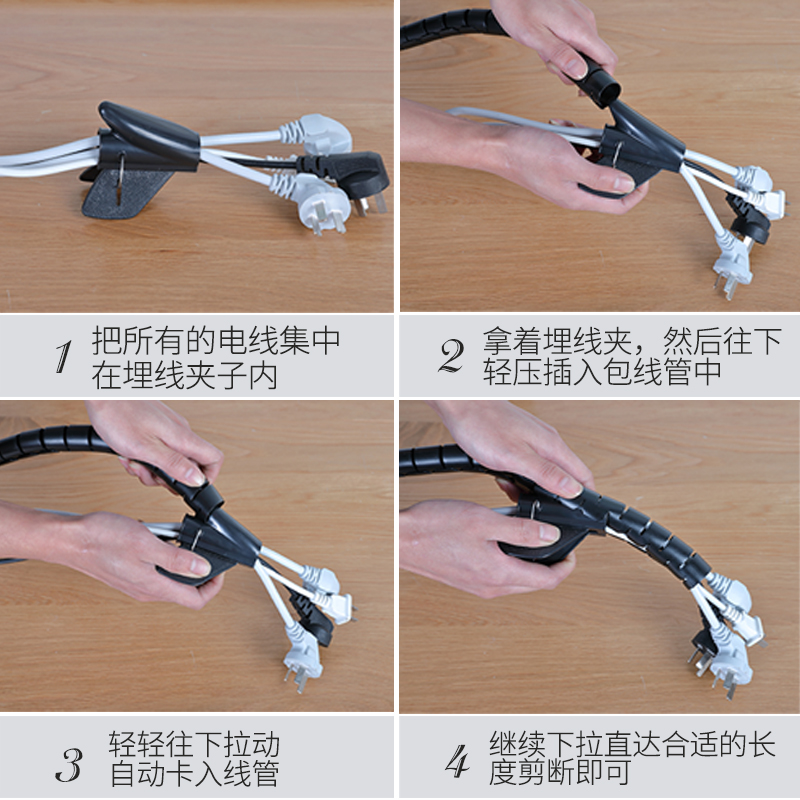 1 把所有的电线集中在埋线夹子内

2 拿着埋线夹，然后往下轻压插入包线管中

3 轻轻往下拉动自动卡入线管

4 继续下拉直达合适的长度剪断即可