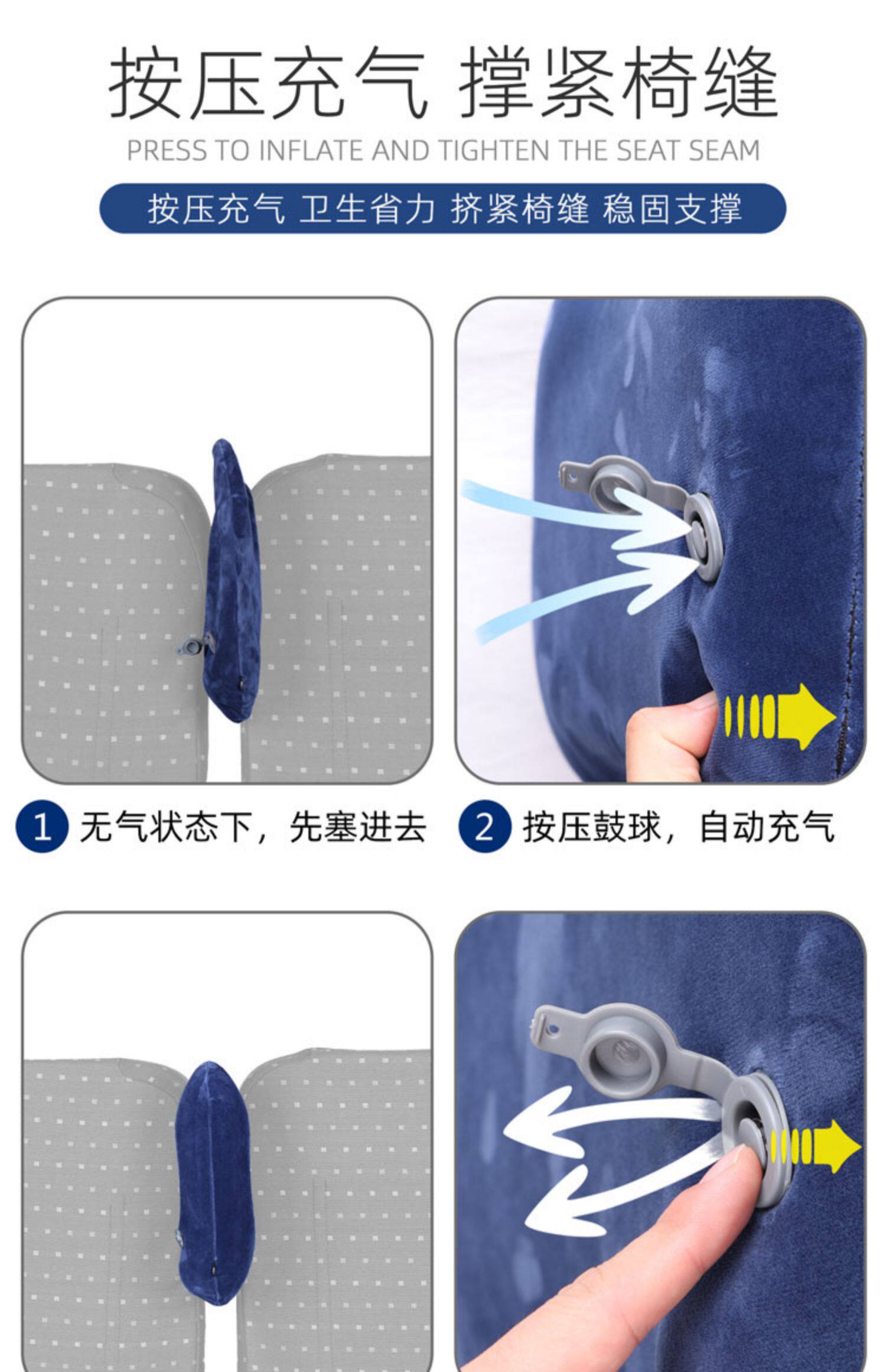 按压充气 撑紧椅缝

PRESS TO INFLATE AND TIGHTEN THE SEAT SEAM

按压充气 卫生省力 挤紧椅缝 稳固支撑

1 无气状态下，先塞进去

2 按压鼓球，自动充气