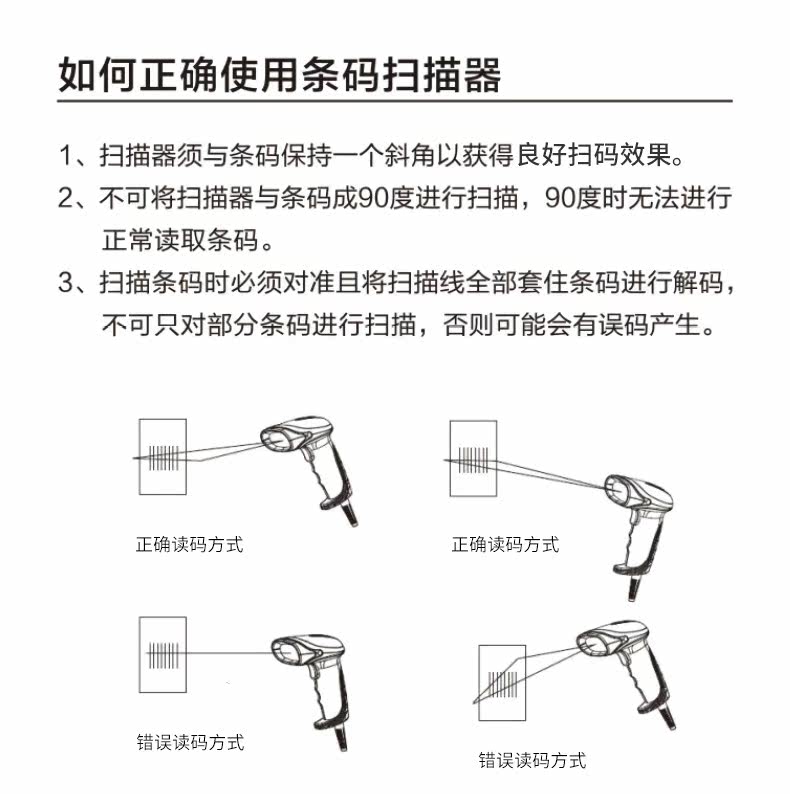 如何正确使用条码扫描器

1、扫描器须与条码保持一个斜角以获得良好扫码效果。
2、不可将扫描器与条码成90度进行扫描，90度时无法进行正常读取条码。
3、扫描条码时必须对准且将扫描线全部套住条码进行解码，不可只对部分条码进行扫描，否则可能会有误码产生。

正确读码方式

正确读码方式

错误读码方式

错误读码方式