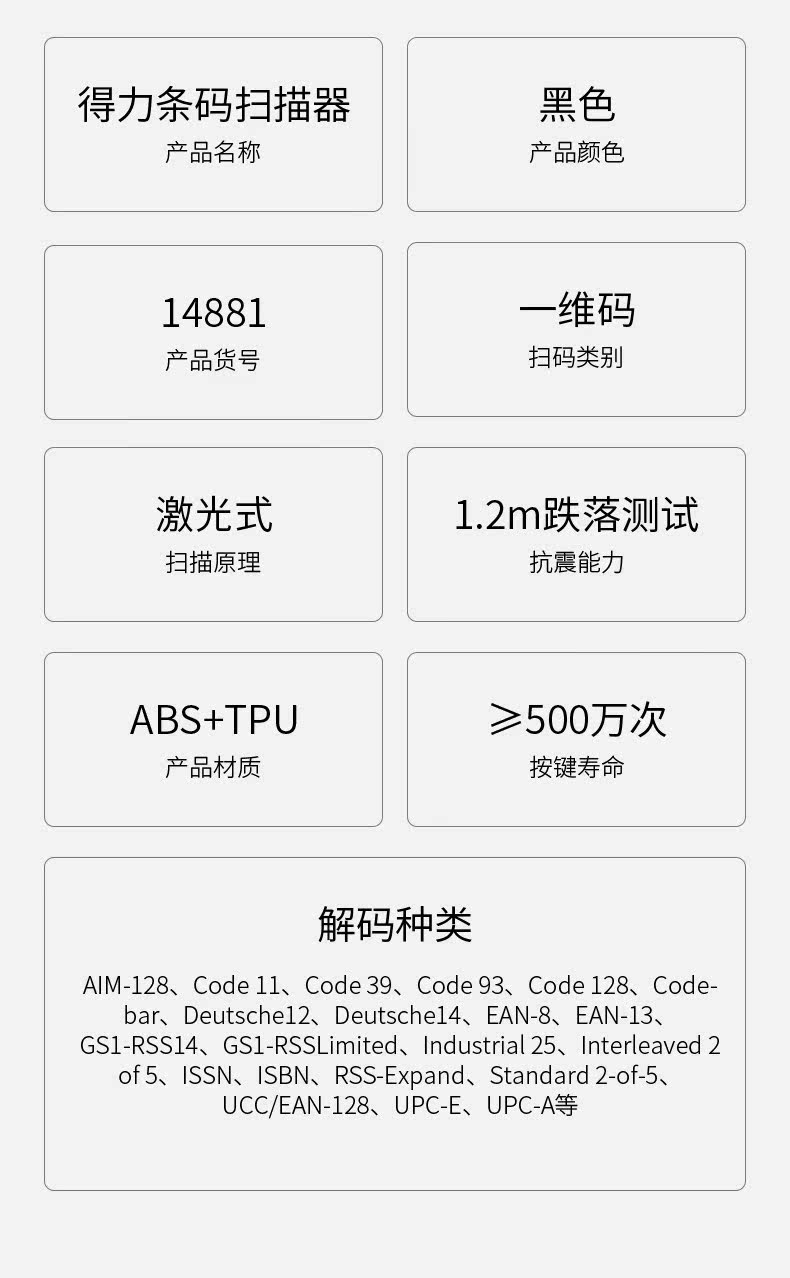 得力条码扫描器
产品名称

黑色
产品颜色

14881
产品货号

一维码
扫码类别

激光式
扫描原理

1.2m跌落测试
抗震能力

ABS+TPU
产品材质

≥500万次
按键寿命

解码种类

AIM-128、Code 11、Code 39、Code 93、Code 128、Codebar、Deutsche12、Deutsche14、EAN-8、EAN-13、GS1-RSS14、GS1-RSSLimited、Industrial 25、Interleaved 2 of 5、ISSN、ISBN、RSS-Expand、Standard 2-of-5、UCC/EAN-128、UPC-E、UPC-A等