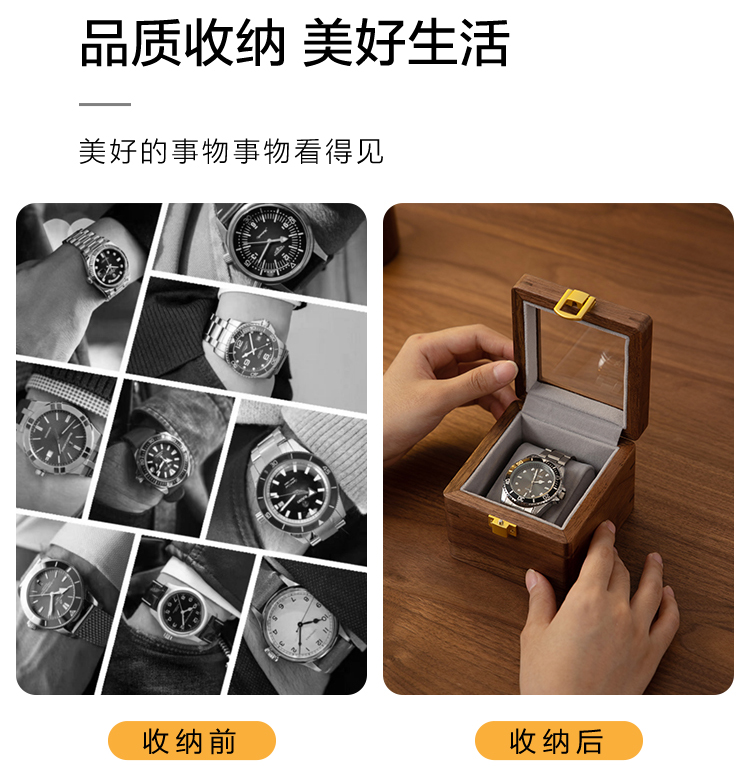 品质收纳 美好生活

美好的事物事物看得见

收纳前

收纳后