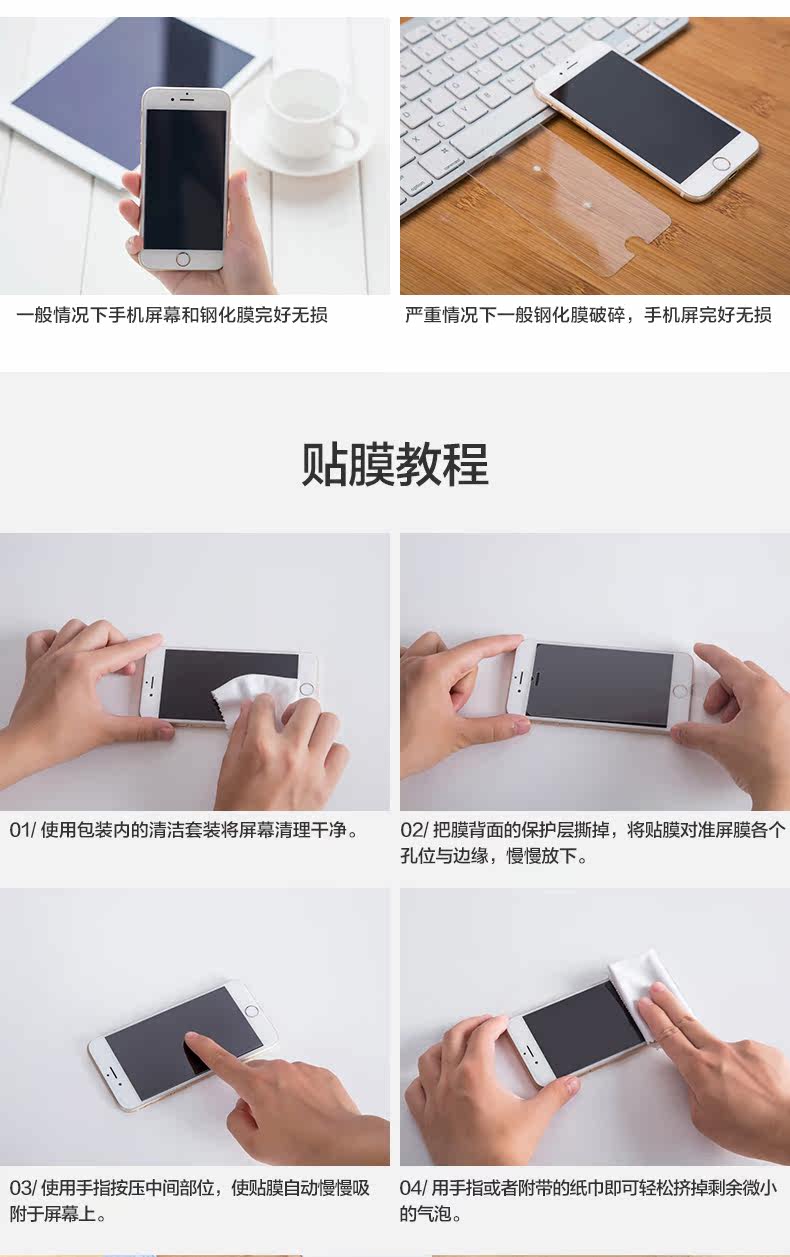 一般情况下手机屏幕和钢化膜完好无损

严重情况下一般钢化膜破碎，手机屏完好无损

贴膜教程

01/ 使用包装内的清洁套装将屏幕清理干净。

02/ 把膜背面的保护层撕掉，将贴膜对准屏膜各个孔位与边缘，慢慢放下。

03/ 使用手指按压中间部位，使贴膜自动慢慢吸附于屏幕上。

04/ 用手指或者附带的纸巾即可轻松挤掉剩余微小的气泡。