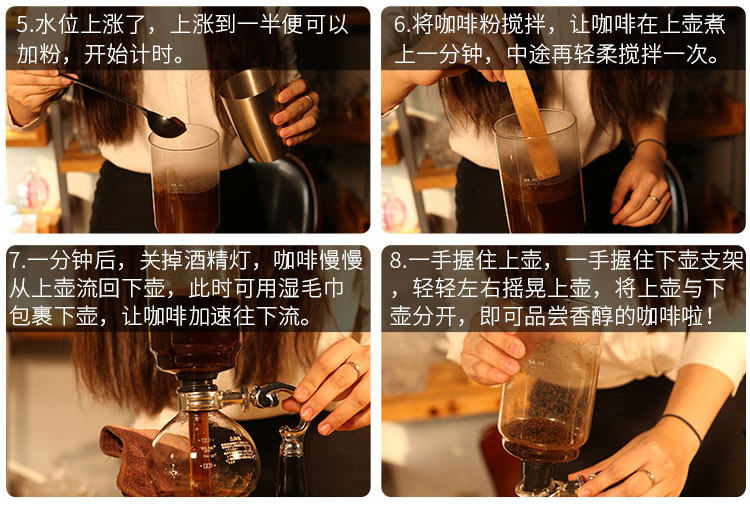 5.水位上涨了，上涨到一半便可以加粉，开始计时。

6.将咖啡粉搅拌，让咖啡在上壶煮上一分钟，中途再轻柔搅拌一次。

7.一分钟后，关掉酒精灯，咖啡慢慢从上壶流回下壶，此时可用湿毛巾包裹下壶，让咖啡加速往下流。

8.一手握住上壶，一手握住下壶支架，轻轻左右摇晃上壶，将上壶与下壶分开，即可品尝香醇的咖啡啦！