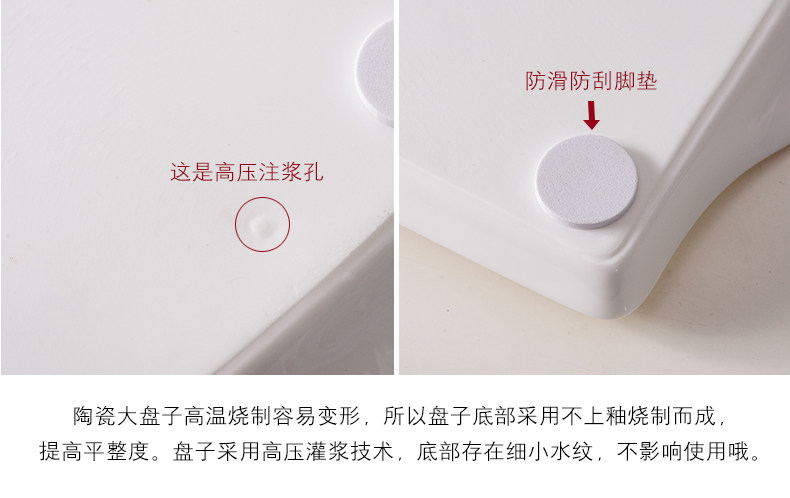 这是高压注浆孔

防滑防刮脚垫

陶瓷大盘子高温烧制容易变形，所以盘子底部采用不上釉烧制而成，提高平整度。盘子采用高压灌浆技术，底部存在细小水纹，不影响使用哦。