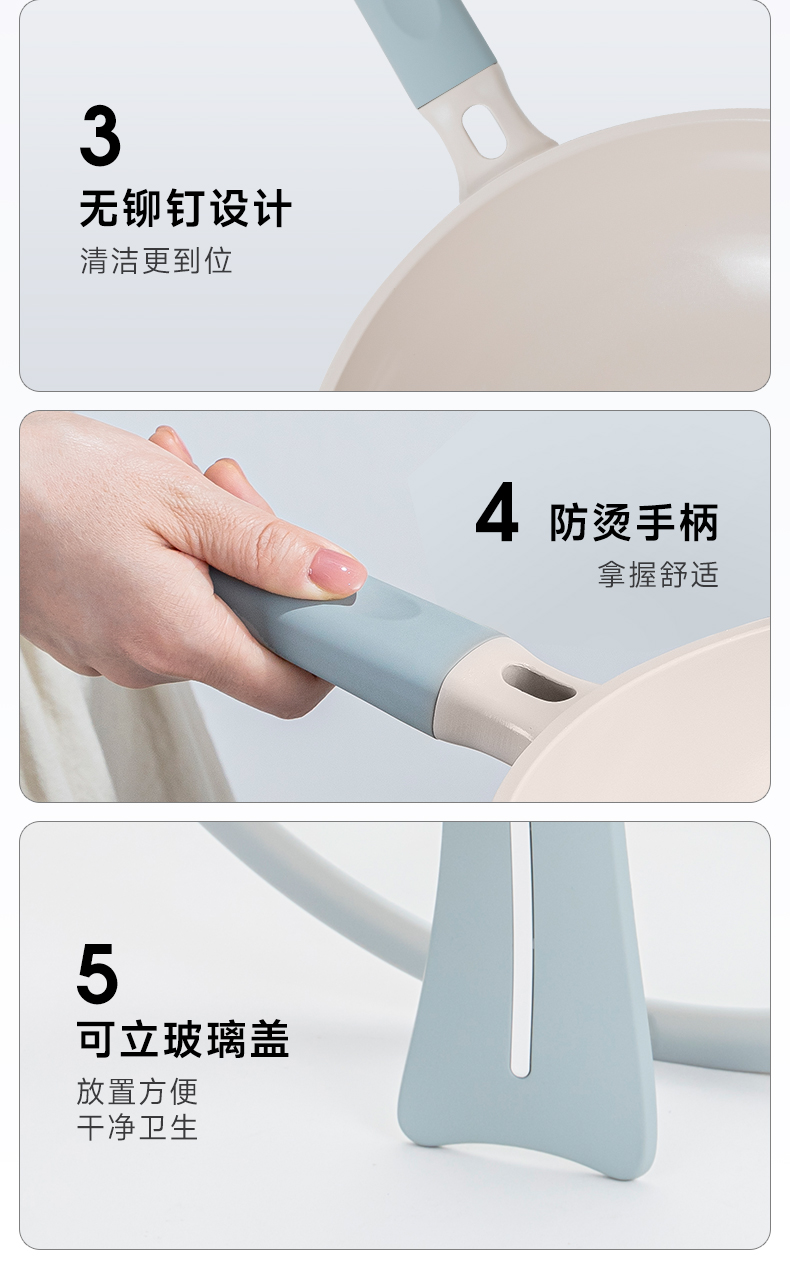 3
无铆钉设计
清洁更到位

4 防烫手柄
拿握舒适

5
可立玻璃盖
放置方便
干净卫生