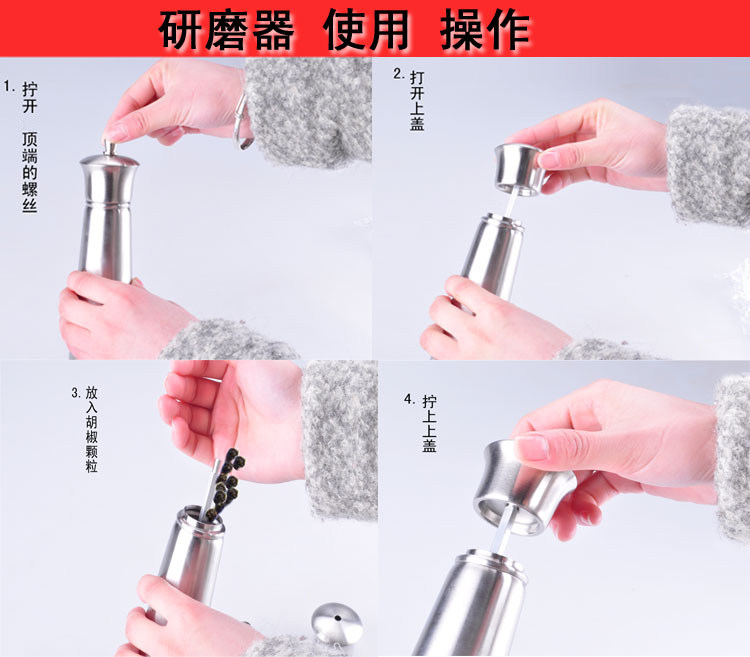 研磨器 使用 操作

1. 拧开 顶端的螺丝

2. 打开上盖

3. 放入胡椒颗粒

4. 拧上上盖