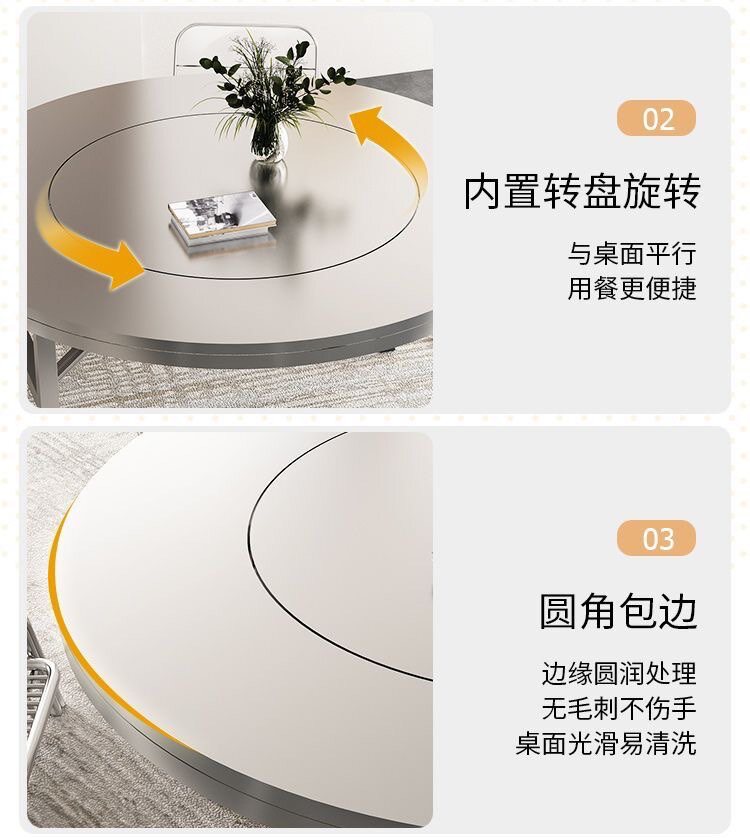 02

内置转盘旋转

与桌面平行
用餐更便捷

03

圆角包边

边缘圆润处理
无毛刺不伤手
桌面光滑易清洗