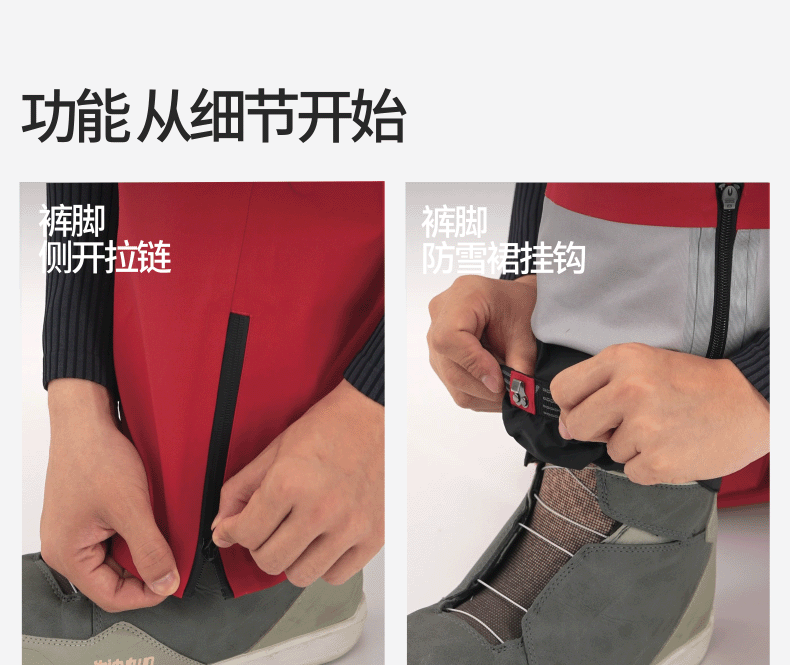 功能 从细节开始

裤脚
侧开拉链

裤脚
防雪裙挂钩