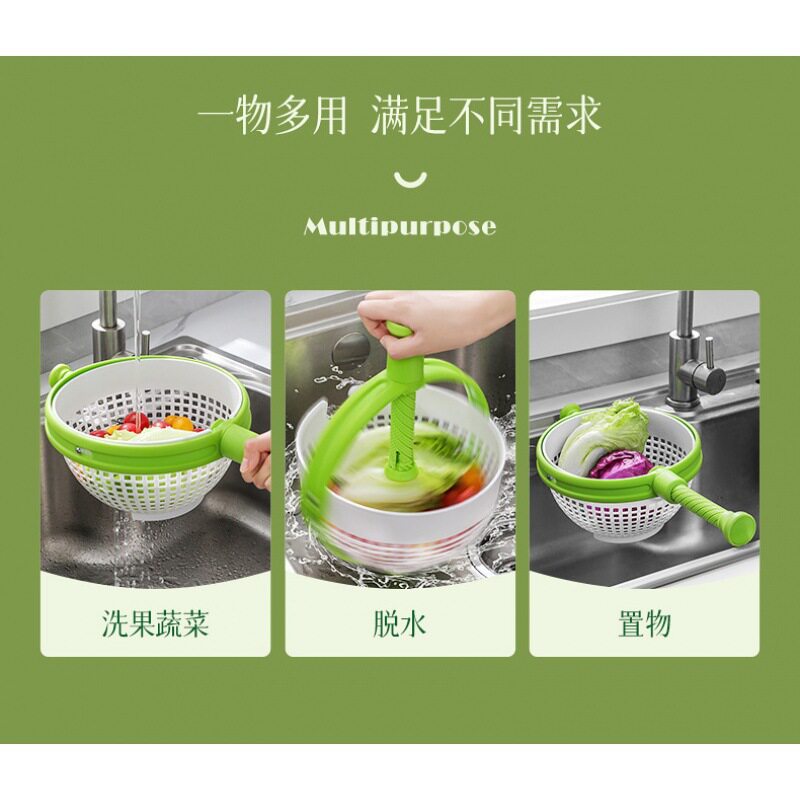 一物多用 满足不同需求

Multipurpose

洗果蔬菜

脱水

置物