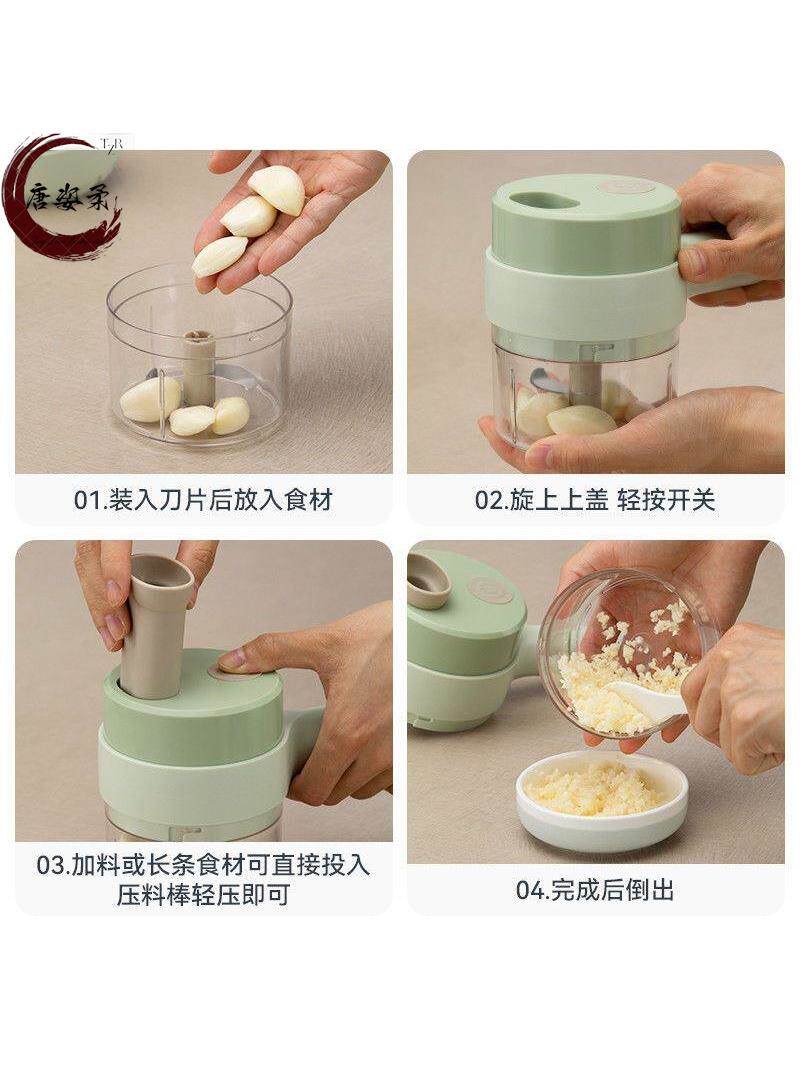 TR
唐姿柔

01.装入刀片后放入食材

02.旋上上盖 轻按开关

03.加料或长条食材可直接投入压料棒轻压即可

04.完成后倒出