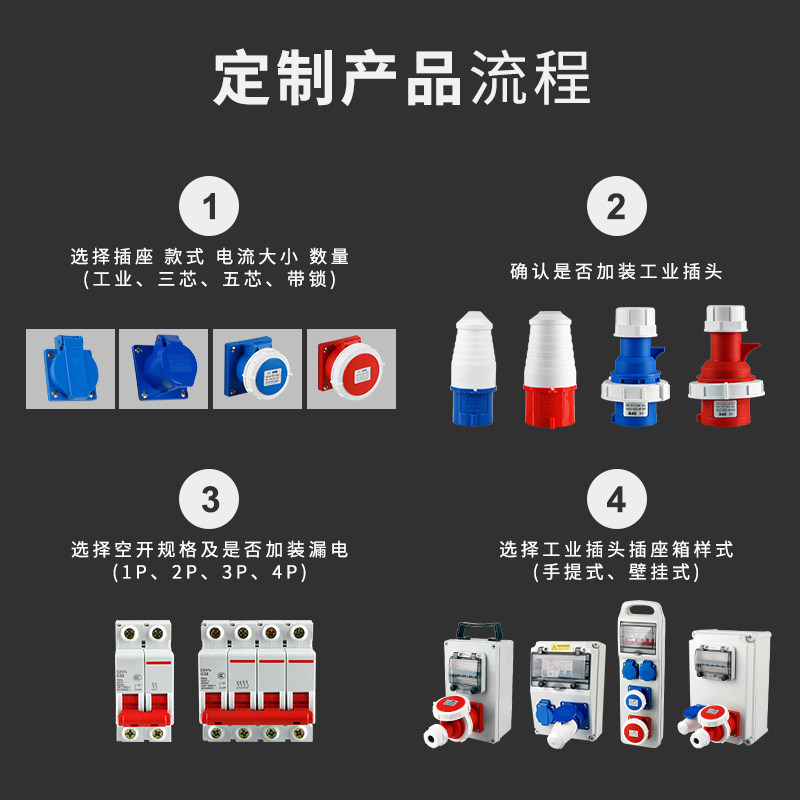 定制产品流程

1
选择插座 款式 电流大小 数量
(工业、三芯、五芯、带锁)

2
确认是否加装工业插头

3
选择空开规格及是否加装漏电
(1P、2P、3P、4P)

4
选择工业插头插座箱样式
(手提式、壁挂式)