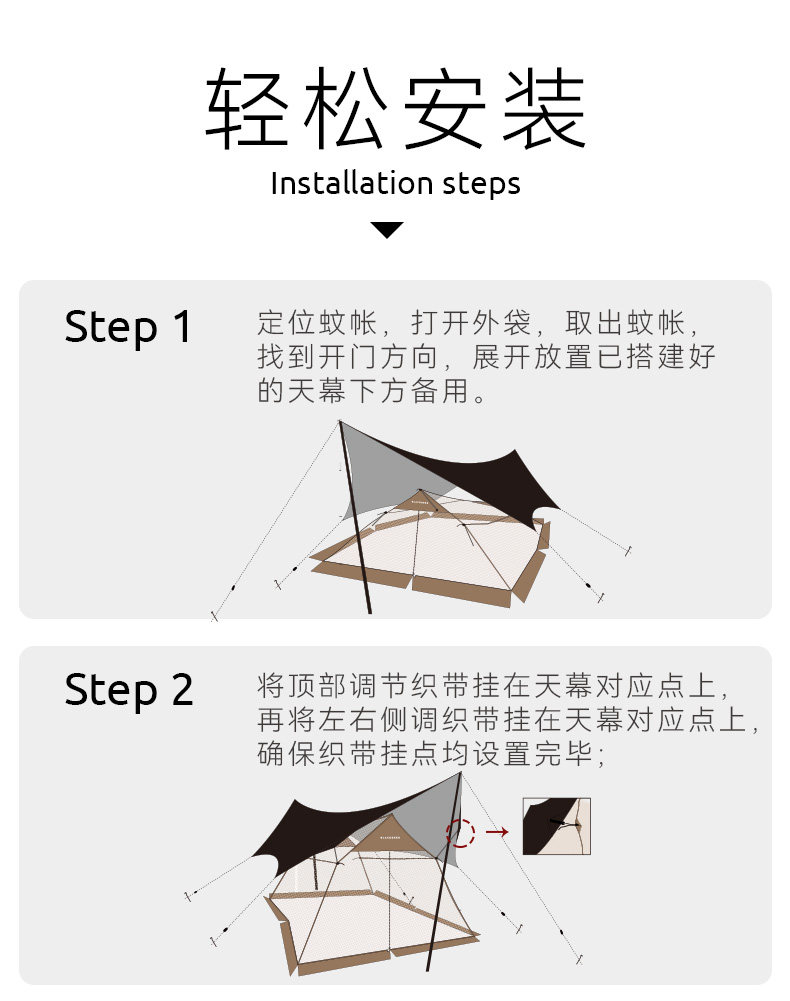 轻松安装

Installation steps

Step 1

定位蚊帐，打开外袋，取出蚊帐，找到开门方向，展开放置已搭建好的天幕下方备用。

Step 2

将顶部调节织带挂在天幕对应点上，再将左右侧调织带挂在天幕对应点上，确保织带挂点均设置完毕；