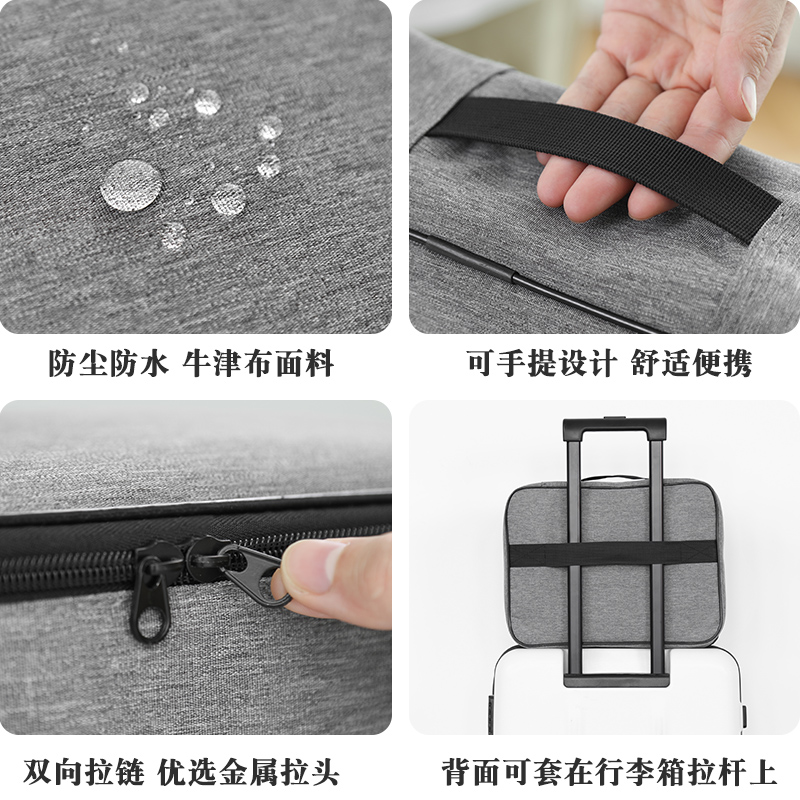 防尘防水 牛津布面料

可手提设计 舒适便携

双向拉链 优选金属拉头

背面可套在行李箱拉杆上