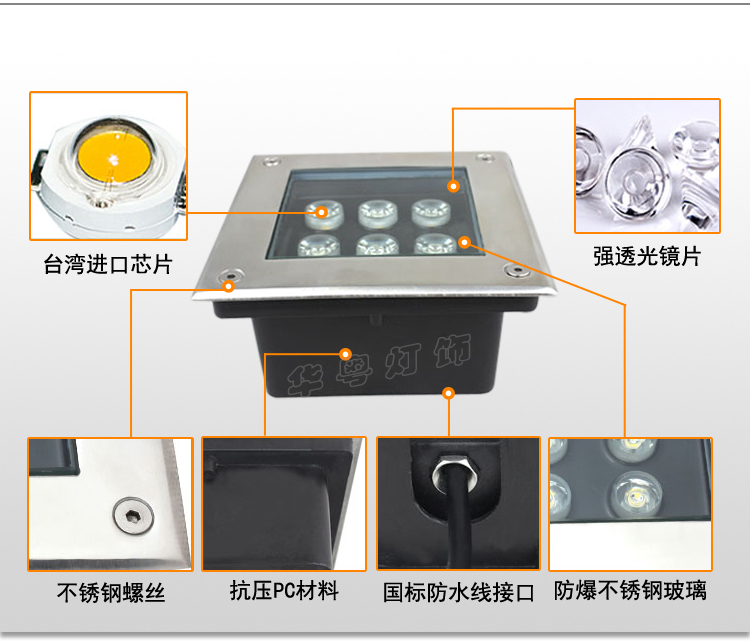 台湾进口芯片

强透光镜片

华粤灯饰

不锈钢螺丝

抗压PC材料

国标防水线接口

防爆不锈钢玻璃