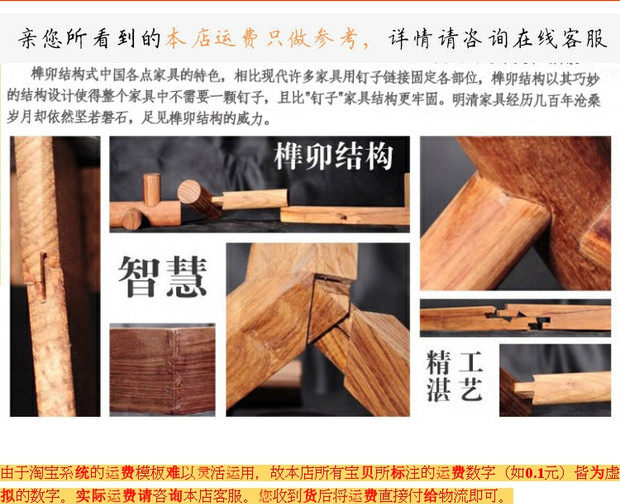 亲您所看到的本店运费只做参考，详情请咨询在线客服

榫卯结构式中国各点家具的特色，相比现代许多家具用钉子链接固定各部位，榫卯结构以其巧妙的结构设计使得整个家具中不需要一颗钉子，且比"钉子"家具结构更牢固。明清家具经历几百年沧桑岁月却依然坚若磐石，足见榫卯结构的威力。

榫卯结构

智慧

精湛

工艺

由于淘宝系统的运费模板难以灵活运用，故本店所有宝贝所标注的运费数字（如0.1元）皆为虚拟的数字。实际运费请咨询本店客服。您收到货后将运费直接付给物流即可。