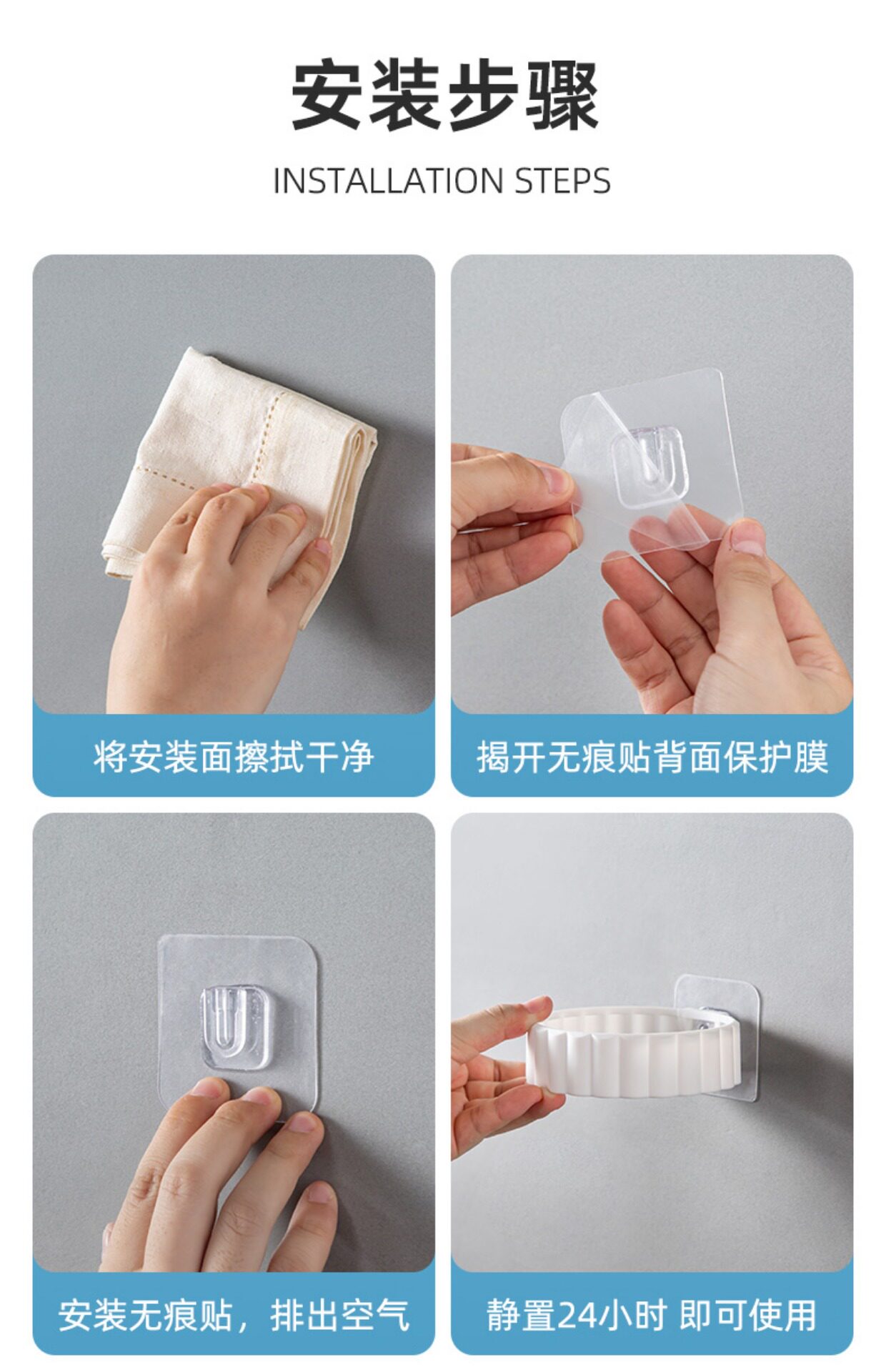 安装步骤

INSTALLATION STEPS

将安装面擦拭干净

揭开无痕贴背面保护膜

安装无痕贴，排出空气

静置24小时 即可使用