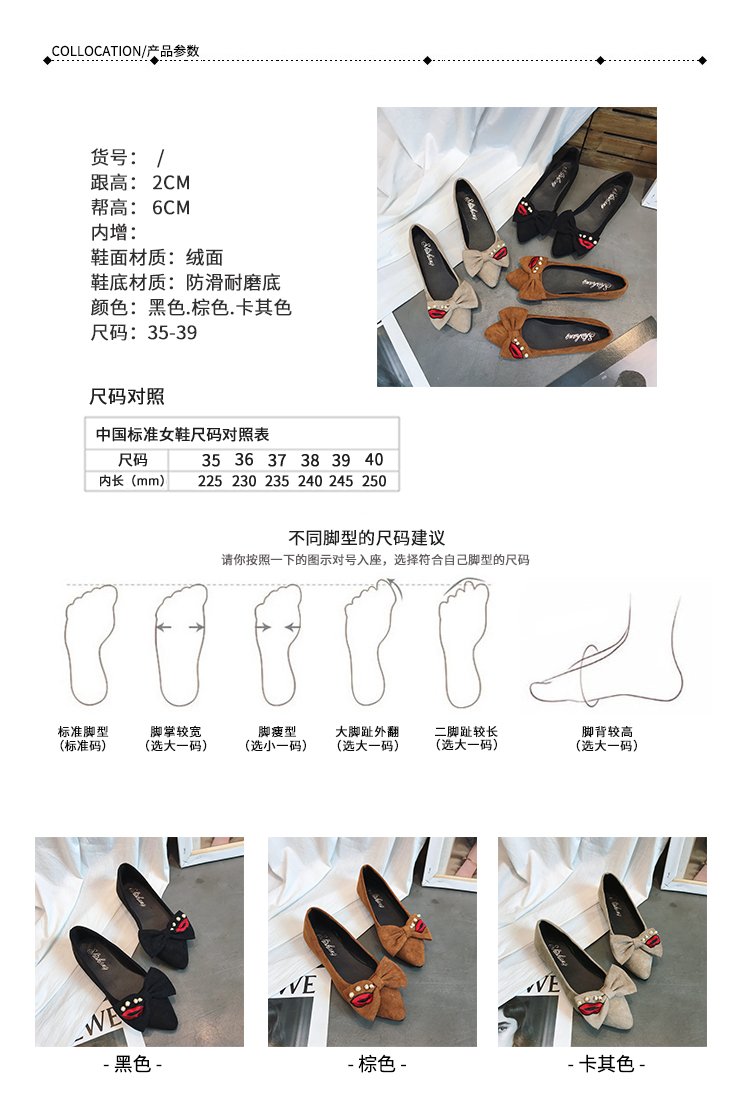 COLLOCATION/产品参数

货号： /
跟高： 2CM
帮高： 6CM
内增：
鞋面材质：绒面
鞋底材质：防滑耐磨底
颜色：黑色.棕色.卡其色
尺码：35-39

尺码对照

中国标准女鞋尺码对照表

| 尺码 | 35 | 36 | 37 | 38 | 39 | 40 |
|---|---|---|---|---|---|---|
| 内长（mm） | 225 | 230 | 235 | 240 | 245 | 250 |

不同脚型的尺码建议
请你按照一下的图示对号入座，选择符合自己脚型的尺码

标准脚型
(标准码)

脚掌较宽
(选大一码)

脚瘦型
(选小一码)

大脚趾外翻
(选大一码)

二脚趾较长
(选大一码)

脚背较高
(选大一码)

- 黑色 -

- 棕色 -

- 卡其色 -