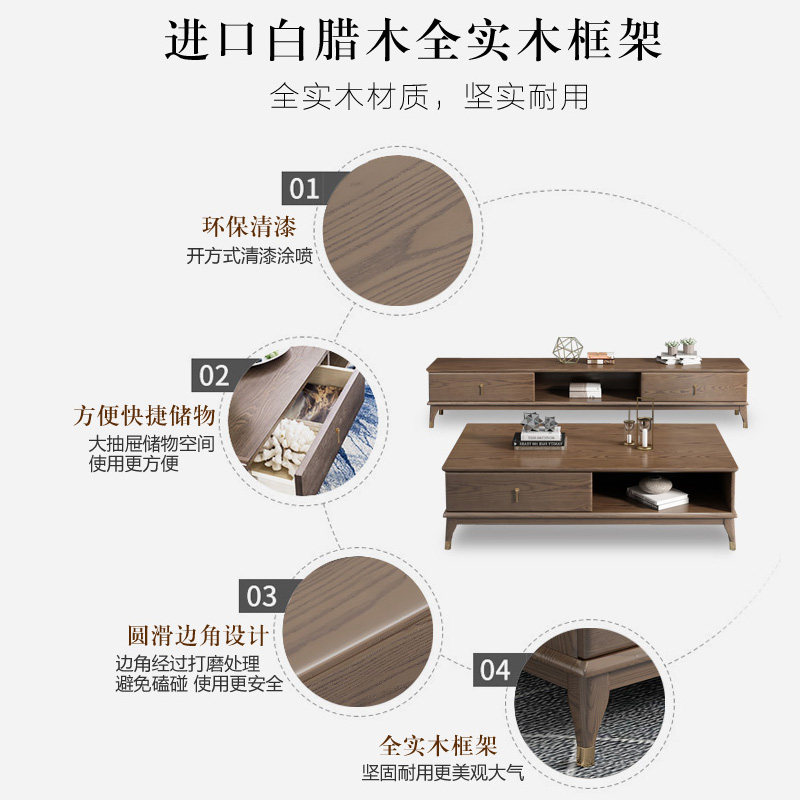 进口白腊木全实木框架

全实木材质，坚实耐用

01

环保清漆

开方式清漆涂喷

02

方便快捷储物

大抽屉储物空间
使用更方便

03

圆滑边角设计

边角经过打磨处理
避免磕碰 使用更安全

04

全实木框架

坚固耐用更美观大气