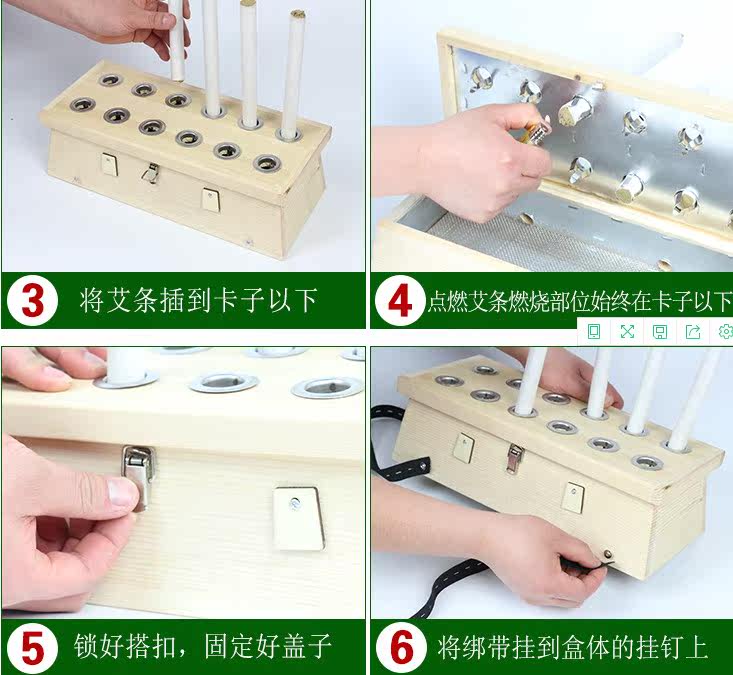 3 将艾条插到卡子以下

4 点燃艾条燃烧部位始终在卡子以下

5 锁好搭扣，固定好盖子

6 将绑带挂到盒体的挂钉上