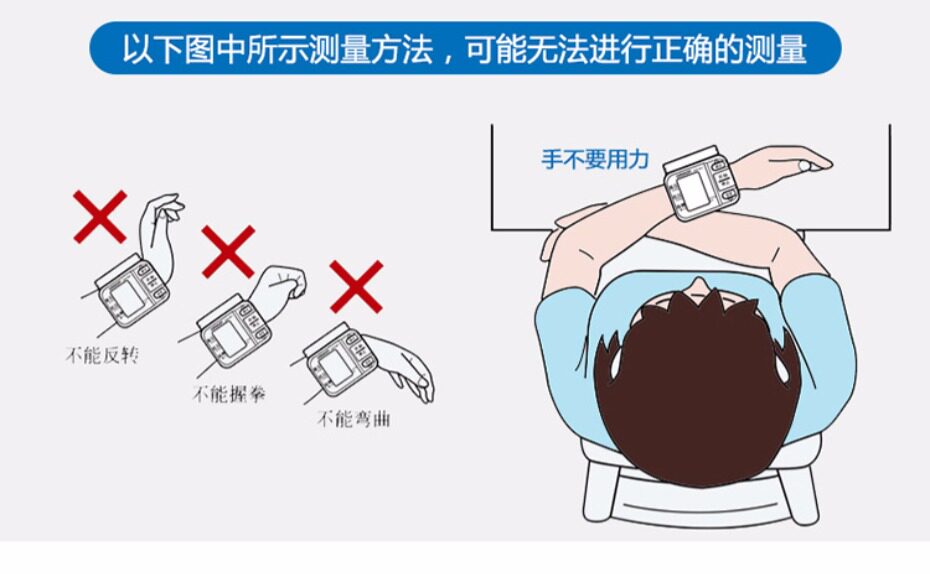 以下图中所示测量方法，可能无法进行正确的测量

不能反转

不能握拳

不能弯曲

手不要用力