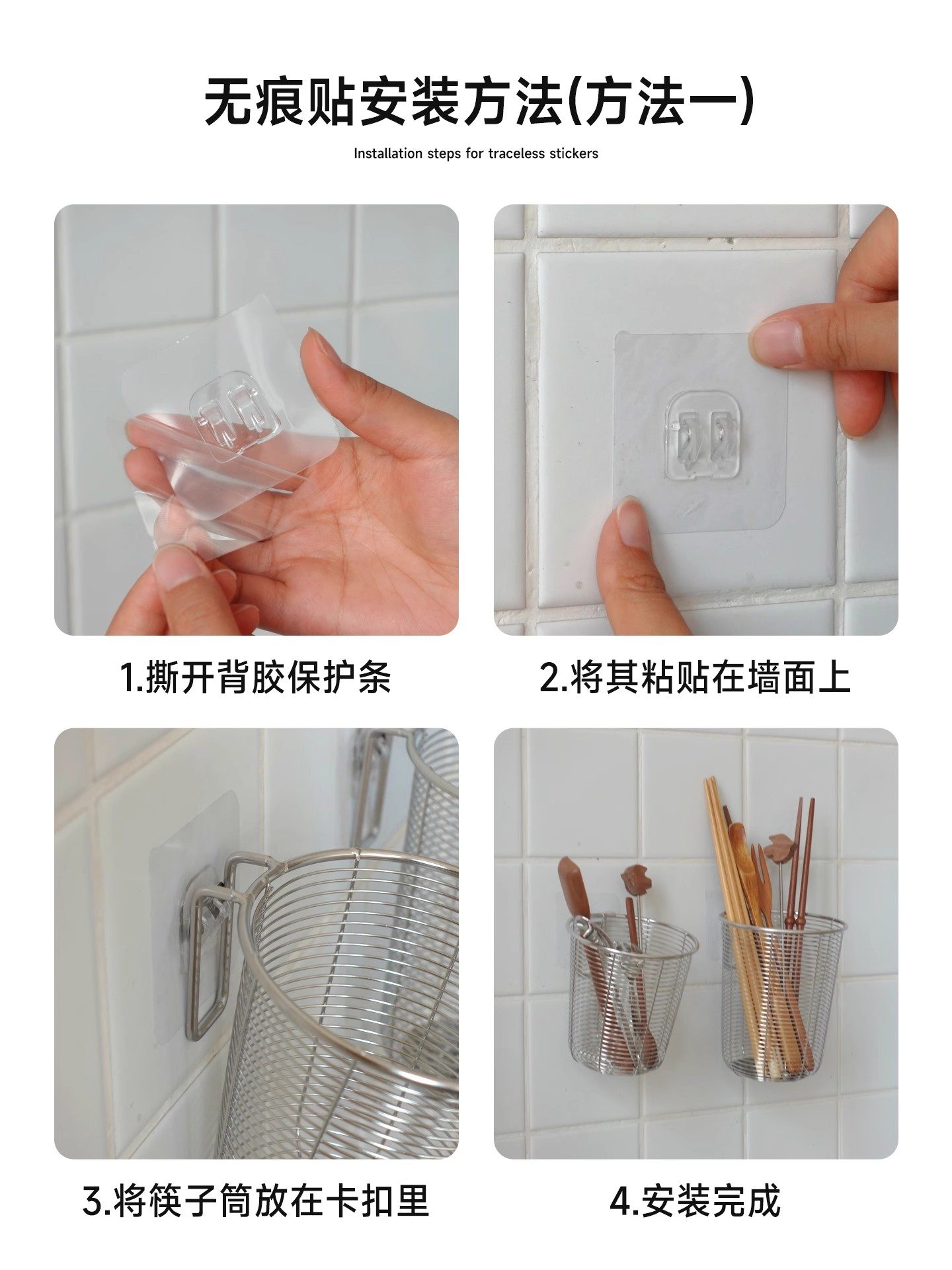 无痕贴安装方法(方法一)

Installation steps for traceless stickers

1.撕开背胶保护条

2.将其粘贴在墙面上

3.将筷子筒放在卡扣里

4.安装完成