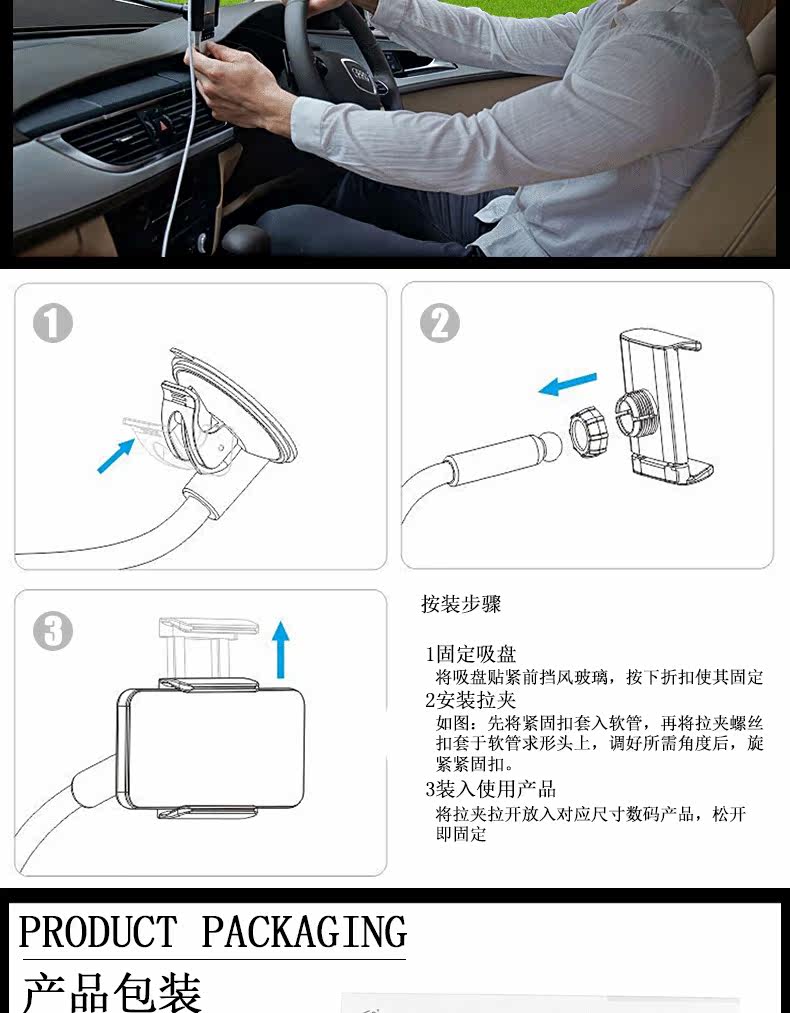 1

2

3

按装步骤

1固定吸盘
将吸盘贴紧前挡风玻璃，按下折扣使其固定
2安装拉夹
如图：先将紧固扣套入软管，再将拉夹螺丝扣套于软管求形头上，调好所需角度后，旋紧紧固扣。
3装入使用产品
将拉夹拉开放入对应尺寸数码产品，松开即固定

PRODUCT PACKAGING
产品包装