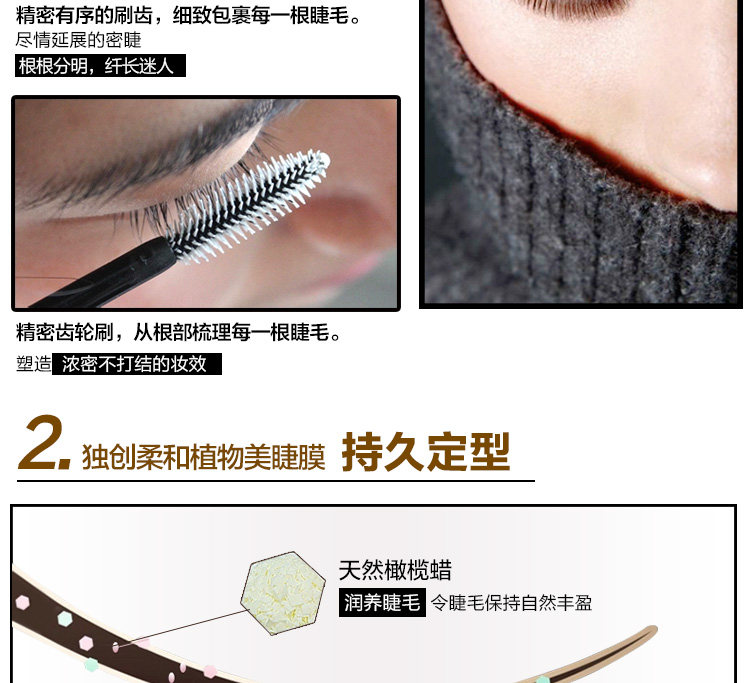 精密有序的刷齿，细致包裹每一根睫毛。
尽情延展的密睫
根根分明，纤长迷人

精密齿轮刷，从根部梳理每一根睫毛。
塑造 浓密不打结的妆效

2. 独创柔和植物美睫膜 持久定型

天然橄榄蜡
润养睫毛 令睫毛保持自然丰盈