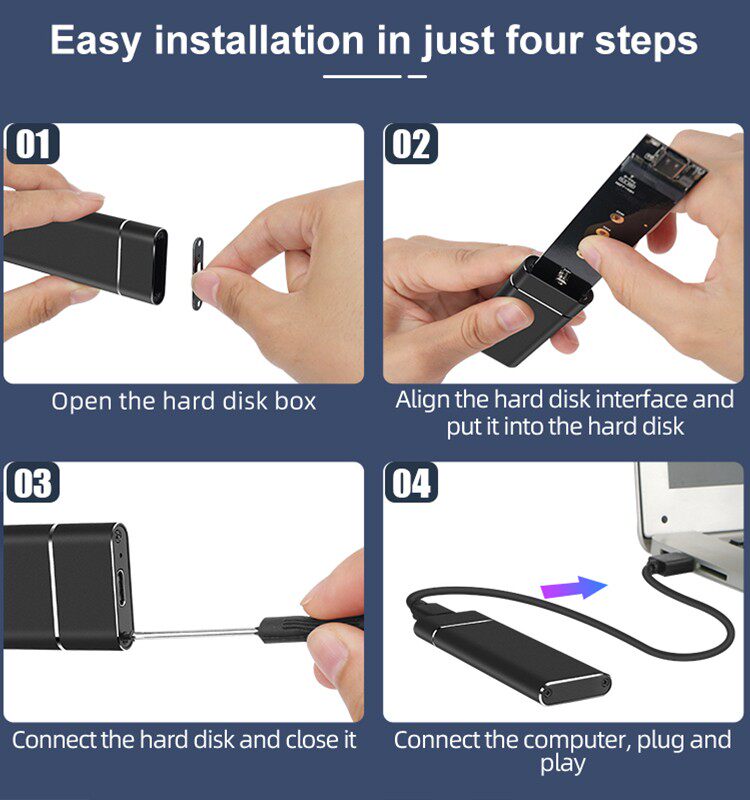 Easy installation in just four steps

01

Open the hard disk box

02

Align the hard disk interface and put it into the hard disk

03

Connect the hard disk and close it

04

Connect the computer, plug and play