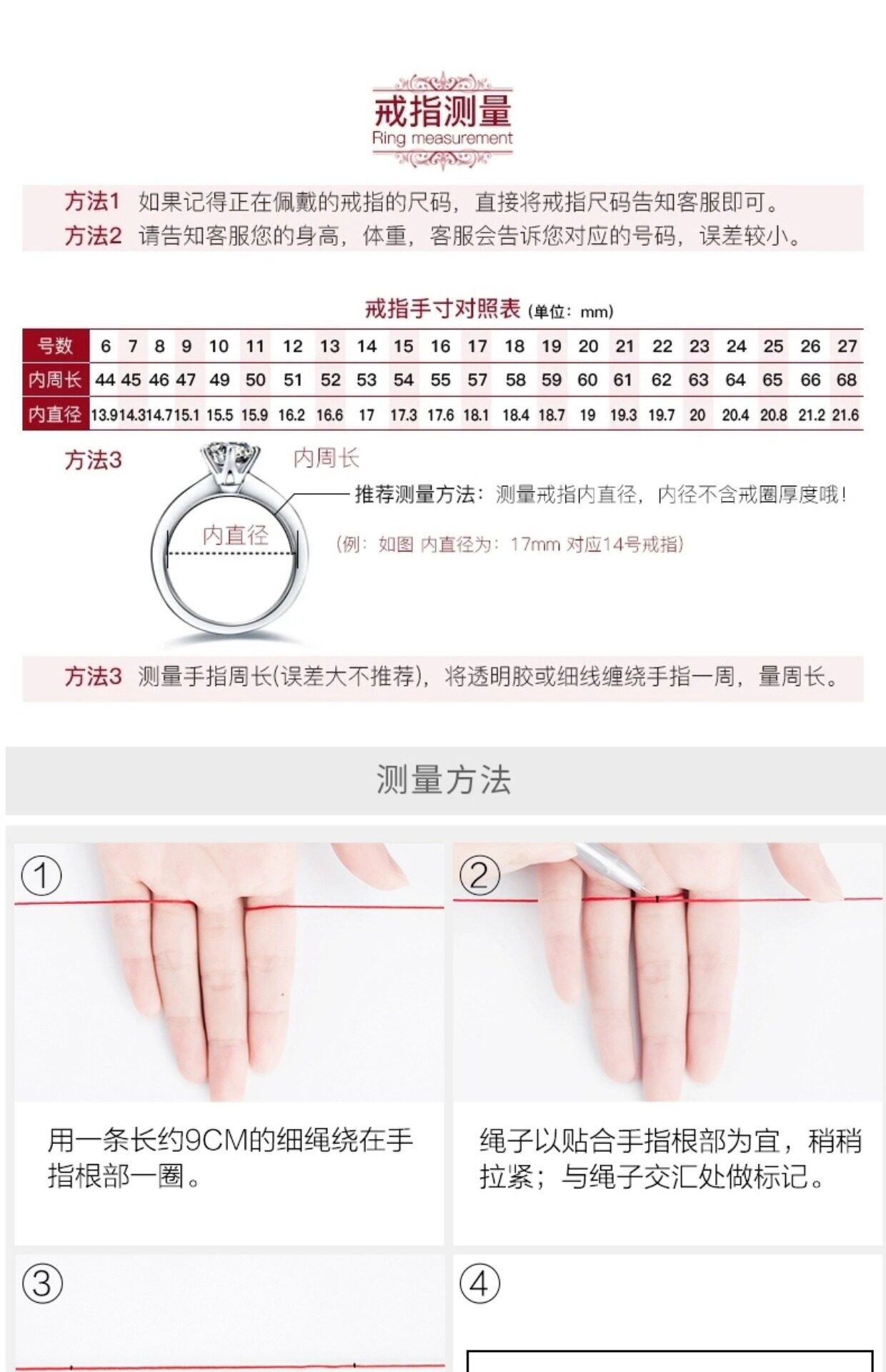 戒指测量
Ring measurement

方法1 如果记得正在佩戴的戒指的尺码，直接将戒指尺码告知客服即可。
方法2 请告知客服您的身高，体重，客服会告诉您对应的号码，误差较小。

戒指手寸对照表 (单位：mm)

| 号数 | 6 | 7 | 8 | 9 | 10 | 11 | 12 | 13 | 14 | 15 | 16 | 17 | 18 | 19 | 20 | 21 | 22 | 23 | 24 | 25 | 26 | 27 |
|---|---|---|---|---|---|---|---|---|---|---|---|---|---|---|---|---|---|---|---|---|---|---|
| 内周长 | 44 | 45 | 46 | 47 | 49 | 50 | 51 | 52 | 53 | 54 | 55 | 57 | 58 | 59 | 60 | 61 | 62 | 63 | 64 | 65 | 66 | 68 |
| 内直径 | 13.9 | 14.3 | 14.7 | 15.1 | 15.5 | 15.9 | 16.2 | 16.6 | 17 | 17.3 | 17.6 | 18.1 | 18.4 | 18.7 | 19 | 19.3 | 19.7 | 20 | 20.4 | 20.8 | 21.2 | 21.6 |

方法3
内周长
内直径
推荐测量方法：测量戒指内直径，内径不含戒圈厚度哦!
(例：如图 内直径为：17mm 对应14号戒指)

方法3 测量手指周长(误差大不推荐)，将透明胶或细线缠绕手指一周，量周长。

测量方法

①
用一条长约9CM的细绳绕在手指根部一圈。

②
绳子以贴合手指根部为宜，稍稍拉紧；与绳子交汇处做标记。

③

④