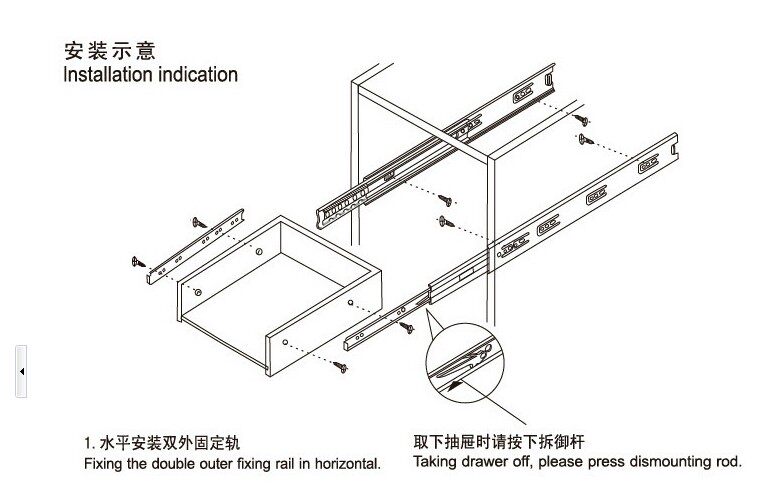 安装示意
Installation indication

1. 水平安装双外固定轨
Fixing the double outer fixing rail in horizontal.

取下抽屉时请按下拆御杆
Taking drawer off, please press dismounting rod.