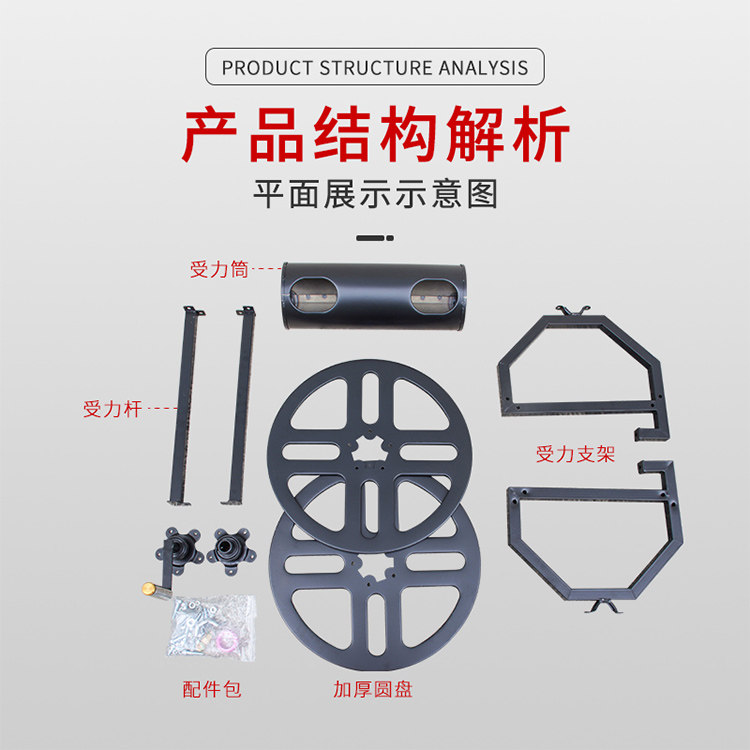 PRODUCT STRUCTURE ANALYSIS

产品结构解析

平面展示示意图

受力筒

受力杆

受力支架

配件包

加厚圆盘