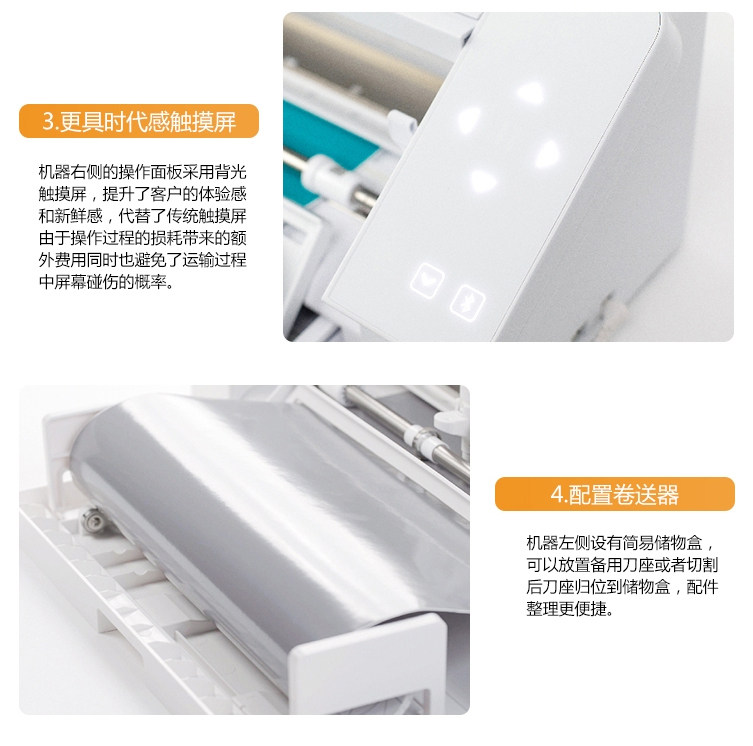 3.更具时代感触摸屏

机器右侧的操作面板采用背光触摸屏，提升了客户的体验感和新鲜感，代替了传统触摸屏由于操作过程的损耗带来的额外费用同时也避免了运输过程中屏幕碰伤的概率。

4.配置卷送器

机器左侧设有简易储物盒，可以放置备用刀座或者切割后刀座归位到储物盒，配件整理更便捷。