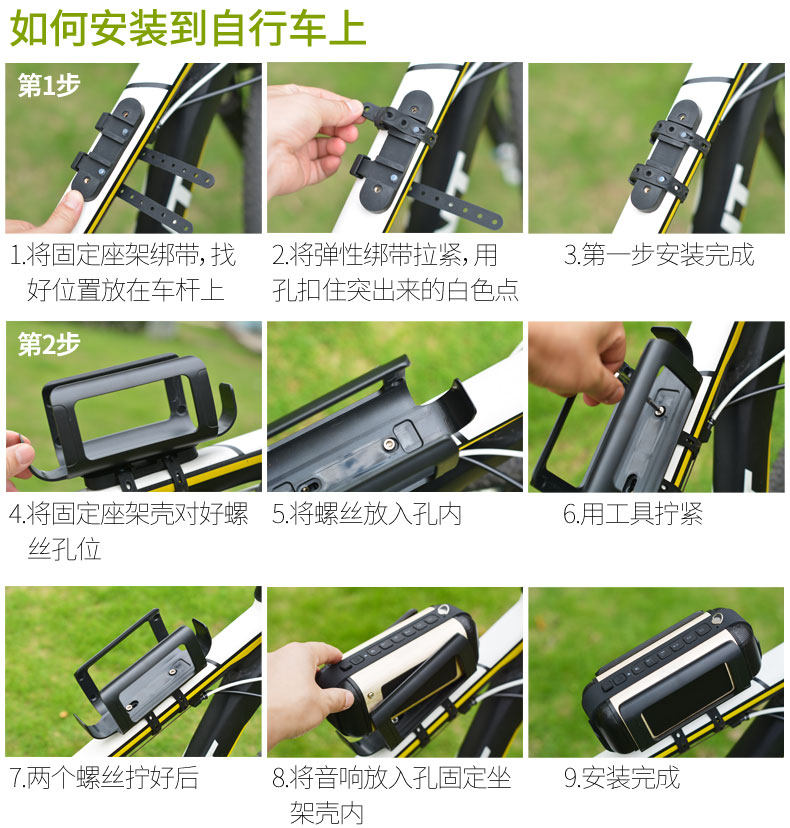 如何安装到自行车上

第1步

1.将固定座架绑带，找好位置放在车杆上

2.将弹性绑带拉紧，用孔扣住突出来的白色点

3.第一步安装完成

第2步

4.将固定座架壳对好螺丝孔位

5.将螺丝放入孔内

6.用工具拧紧

7.两个螺丝拧好后

8.将音响放入孔固定坐架壳内

9.安装完成